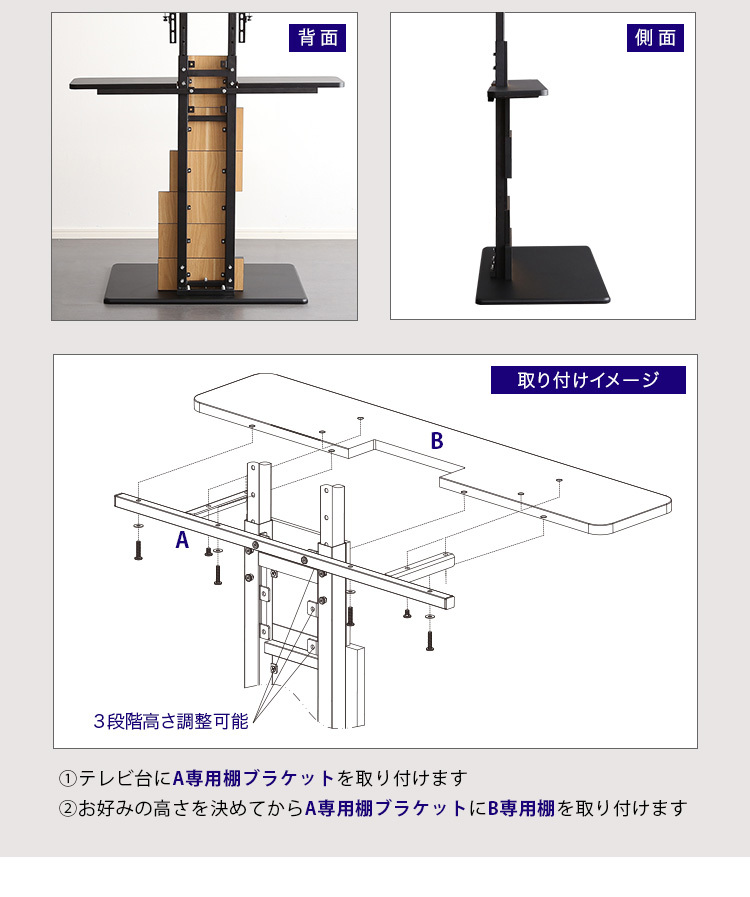 背面

側面

取り付けイメージ

B

A

3段階高さ調整可能

①テレビ台にA専用棚ブラケットを取り付けます
②お好みの高さを決めてからA専用棚ブラケットにB専用棚を取り付けます