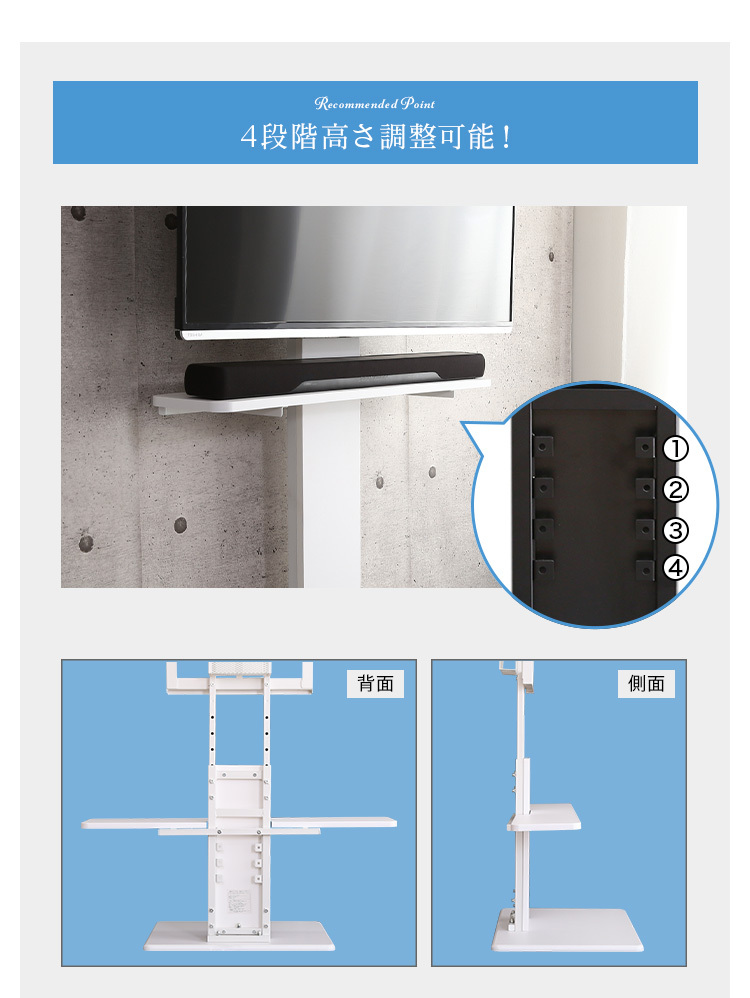 Recommended Point
4段階高さ調整可能！

①
②
③
④

背面

側面