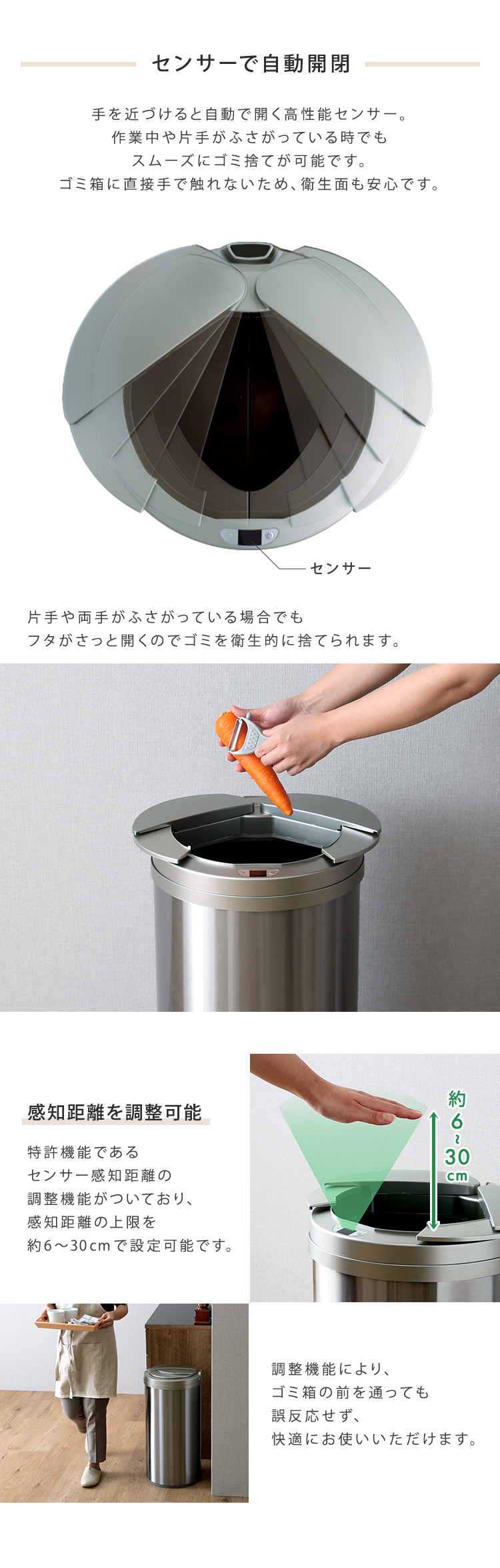 センサーで自動開閉

手を近づけると自動で開く高性能センサー。
作業中や片手がふさがっている時でも
スムーズにゴミ捨てが可能です。
ゴミ箱に直接手で触れないため、衛生面も安心です。

センサー

片手や両手がふさがっている場合でも
フタがさっと開くのでゴミを衛生的に捨てられます。

感知距離を調整可能

特許機能である
センサー感知距離の
調整機能がついており、
感知距離の上限を
約6～30cmで設定可能です。

約
6
~
30
cm

調整機能により、
ゴミ箱の前を通っても
誤反応せず、
快適にお使いいただけます。