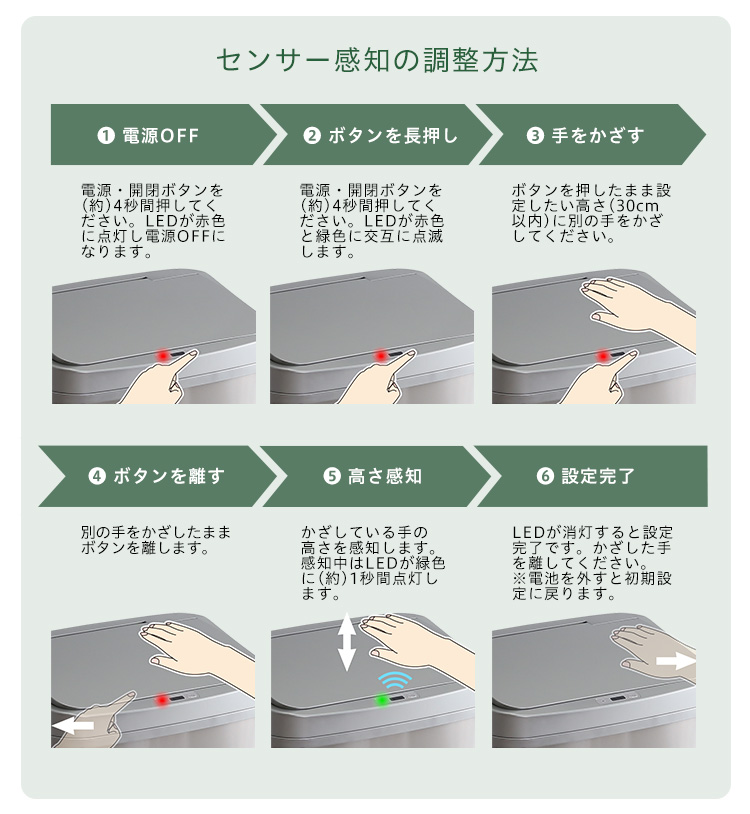 センサー感知の調整方法

❶ 電源OFF

電源・開閉ボタンを(約)4秒間押してください。LEDが赤色に点灯し電源OFFになります。

❷ ボタンを長押し

電源・開閉ボタンを(約)4秒間押してください。LEDが赤色と緑色に交互に点滅します。

❸ 手をかざす

ボタンを押したまま設定したい高さ(30cm以内)に別の手をかざしてください。

❹ ボタンを離す

別の手をかざしたままボタンを離します。

❺ 高さ感知

かざしている手の高さを感知します。感知中はLEDが緑色に(約)1秒間点灯します。

❻ 設定完了

LEDが消灯すると設定完了です。かざした手を離してください。
※電池を外すと初期設定に戻ります。