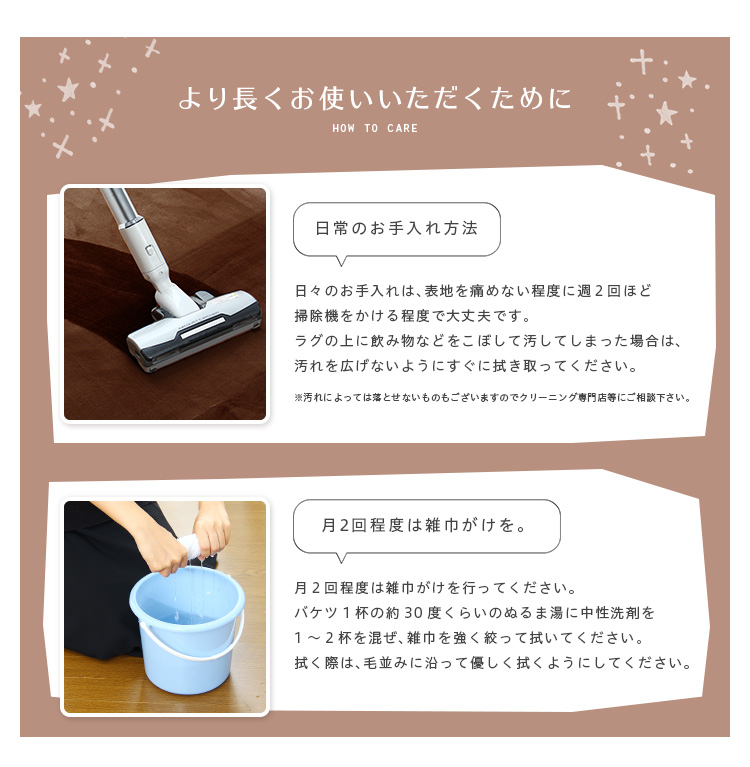 より長くお使いいただくために

HOW TO CARE

日常のお手入れ方法

日々のお手入れは、表地を痛めない程度に週２回ほど掃除機をかける程度で大丈夫です。
ラグの上に飲み物などをこぼして汚してしまった場合は、汚れを広げないようにすぐに拭き取ってください。

※汚れによっては落とせないものもございますのでクリーニング専門店等にご相談下さい。

月２回程度は雑巾がけを。

月２回程度は雑巾がけを行ってください。
バケツ１杯の約30度くらいのぬるま湯に中性洗剤を１～２杯を混ぜ、雑巾を強く絞って拭いてください。
拭く際は、毛並みに沿って優しく拭くようにしてください。