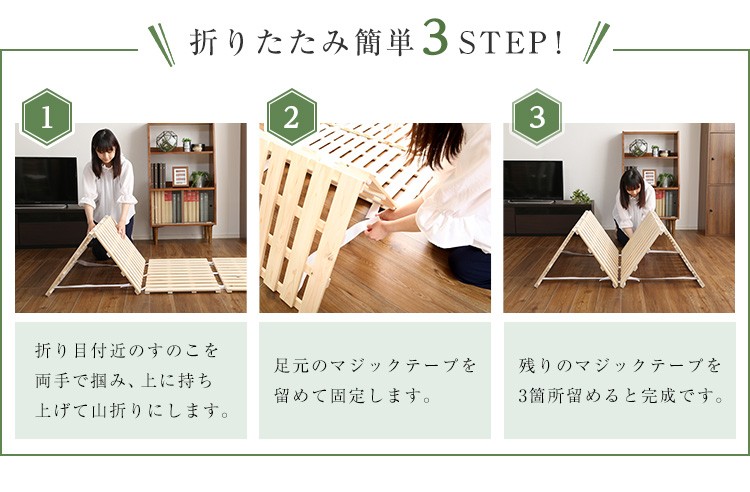 折りたたみ簡単3STEP!

1

折り目付近のすのこを両手で掴み、上に持ち上げて山折りにします。

2

足元のマジックテープを留めて固定します。

3

残りのマジックテープを3箇所留めると完成です。