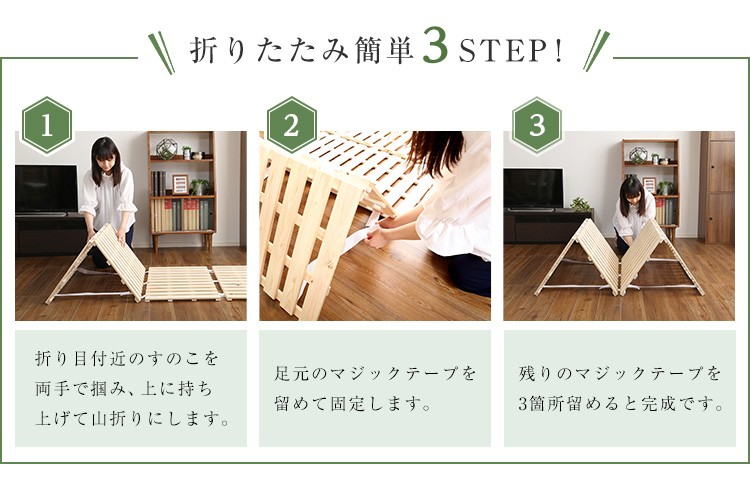 折りたたみ簡単3STEP!

1

折り目付近のすのこを両手で掴み、上に持ち上げて山折りにします。

2

足元のマジックテープを留めて固定します。

3

残りのマジックテープを3箇所留めると完成です。