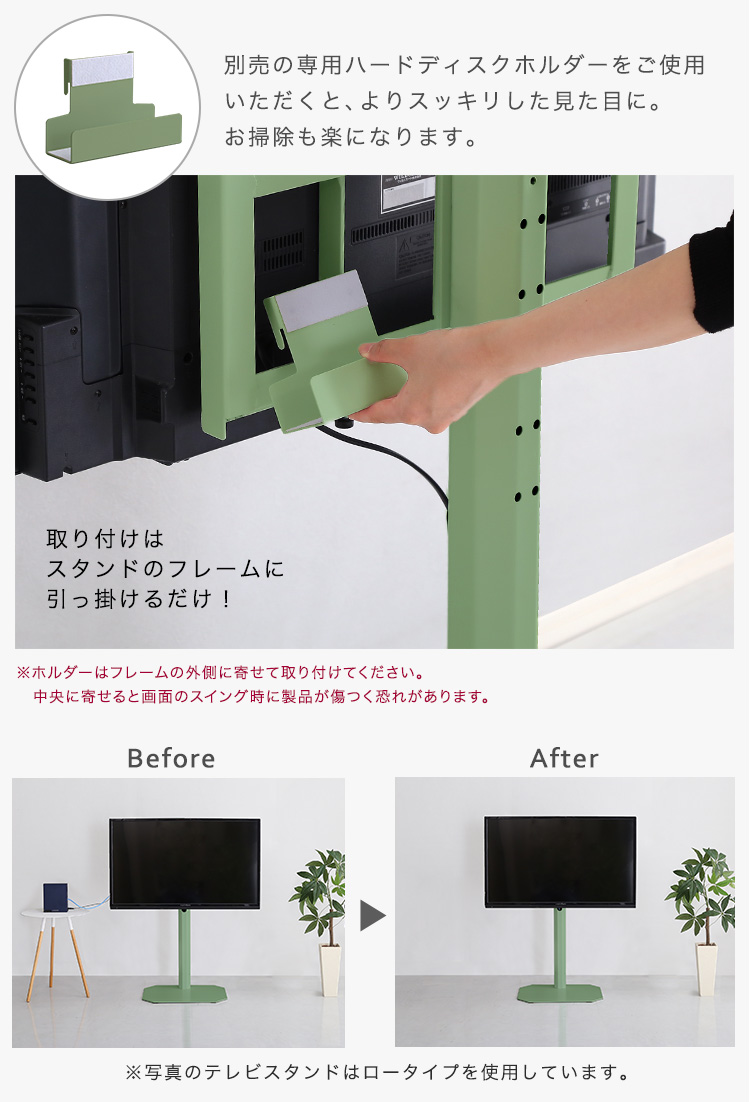 別売の専用ハードディスクホルダーをご使用いただくと、よりスッキリした見た目に。
お掃除も楽になります。

取り付けは
スタンドのフレームに
引っ掛けるだけ！

※ホルダーはフレームの外側に寄せて取り付けてください。
中央に寄せると画面のスイング時に製品が傷つく恐れがあります。

Before

After

※写真のテレビスタンドはロータイプを使用しています。