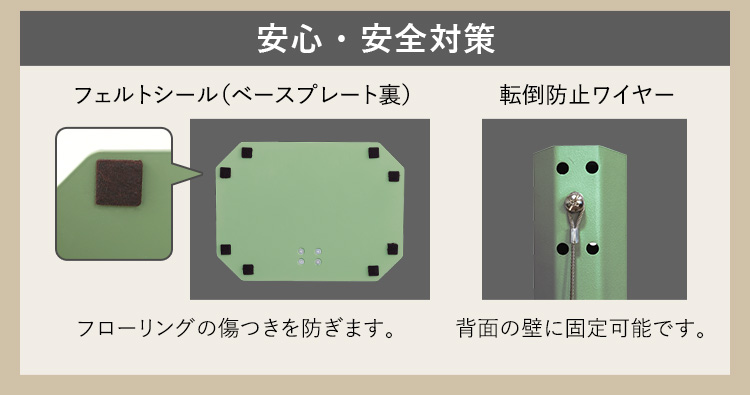 安心・安全対策

フェルトシール（ベースプレート裏）

フローリングの傷つきを防ぎます。

転倒防止ワイヤー

背面の壁に固定可能です。