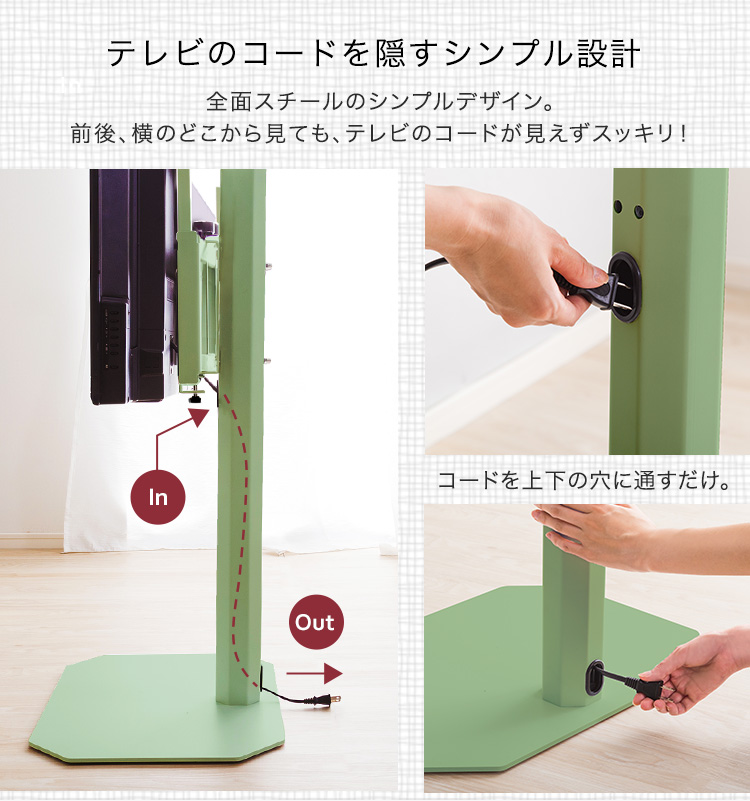 テレビのコードを隠すシンプル設計

全面スチールのシンプルデザイン。
前後、横のどこから見ても、テレビのコードが見えずスッキリ！

In

Out

コードを上下の穴に通すだけ。