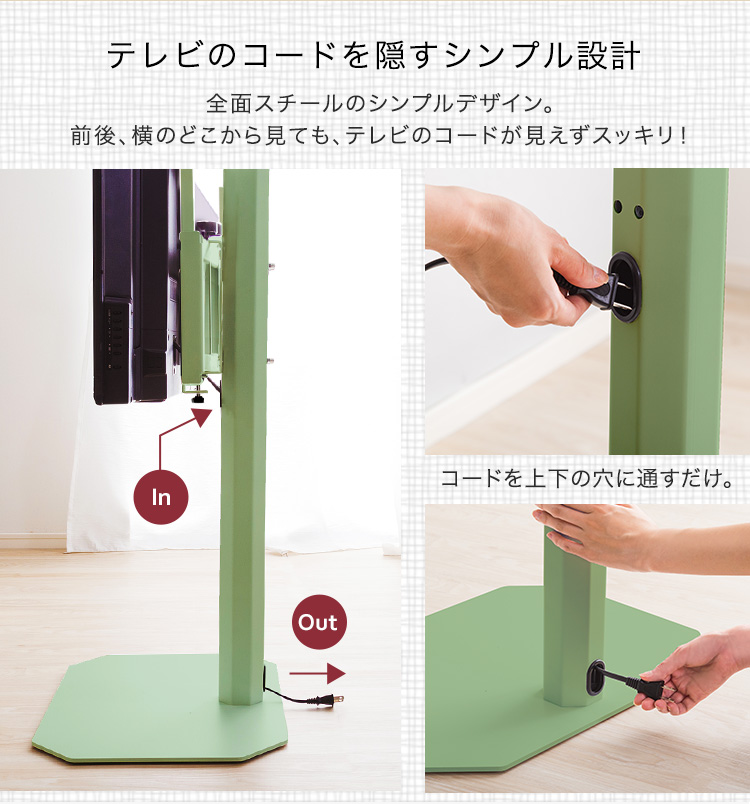 テレビのコードを隠すシンプル設計

全面スチールのシンプルデザイン。
前後、横のどこから見ても、テレビのコードが見えずスッキリ！

In

Out

コードを上下の穴に通すだけ。