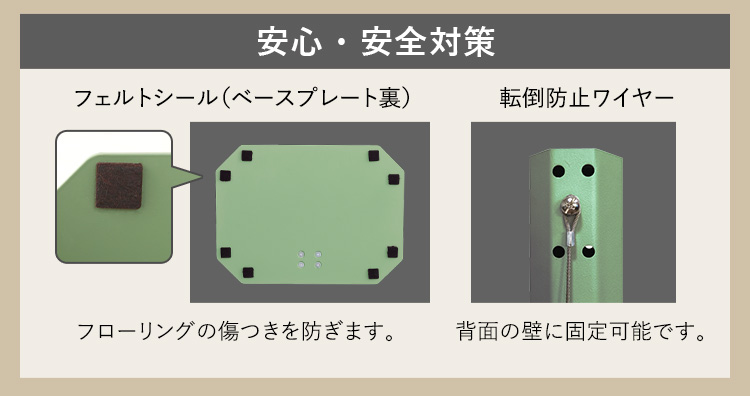 安心・安全対策

フェルトシール（ベースプレート裏）

フローリングの傷つきを防ぎます。

転倒防止ワイヤー

背面の壁に固定可能です。