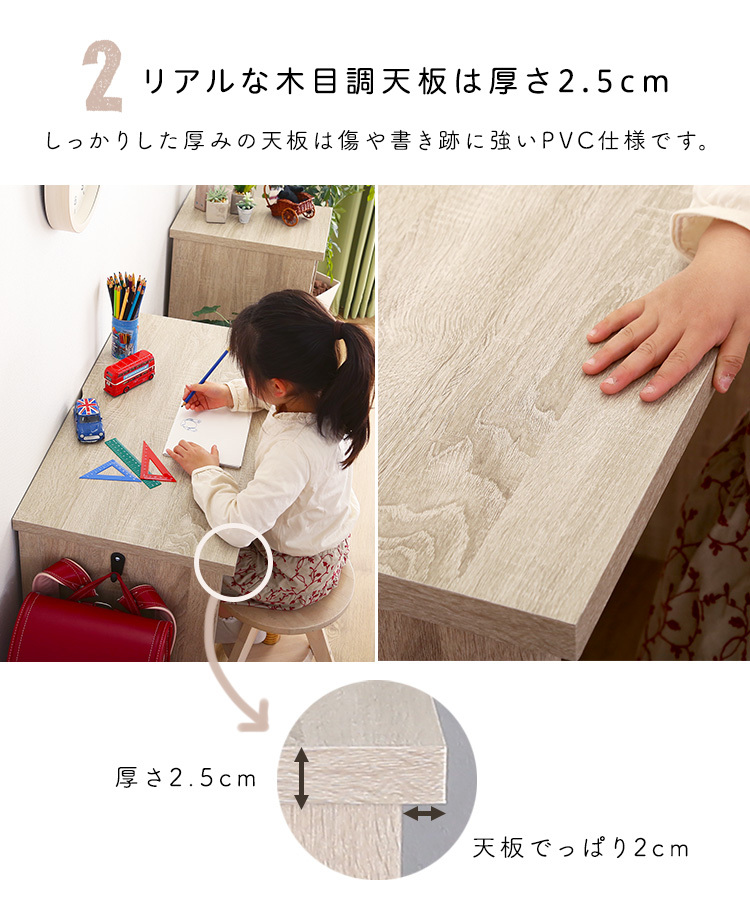 2 リアルな木目調天板は厚さ2.5cm

しっかりした厚みの天板は傷や書き跡に強いPVC仕様です。

厚さ2.5cm

天板でっぱり2cm