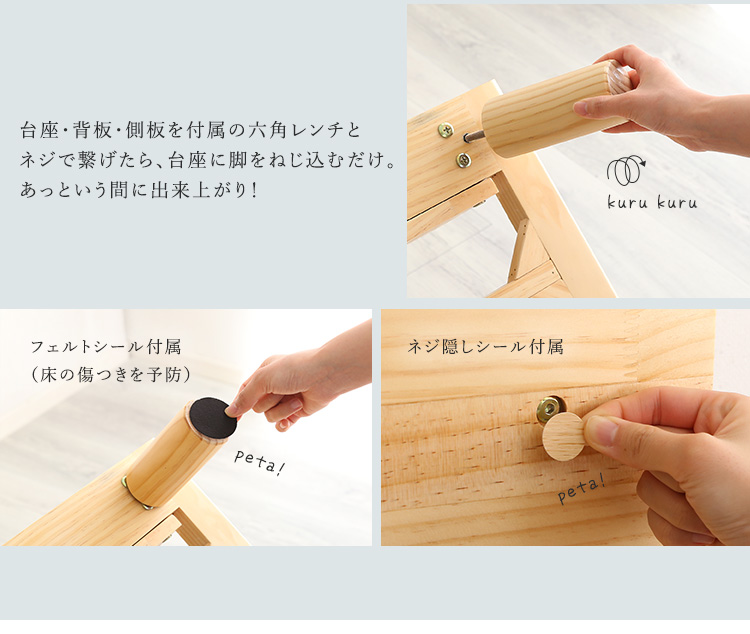 台座・背板・側板を付属の六角レンチとネジで繋げたら、台座に脚をねじ込むだけ。あっという間に出来上がり！

kuru kuru

フェルトシール付属
（床の傷つきを予防）

peta!

ネジ隠しシール付属

peta!