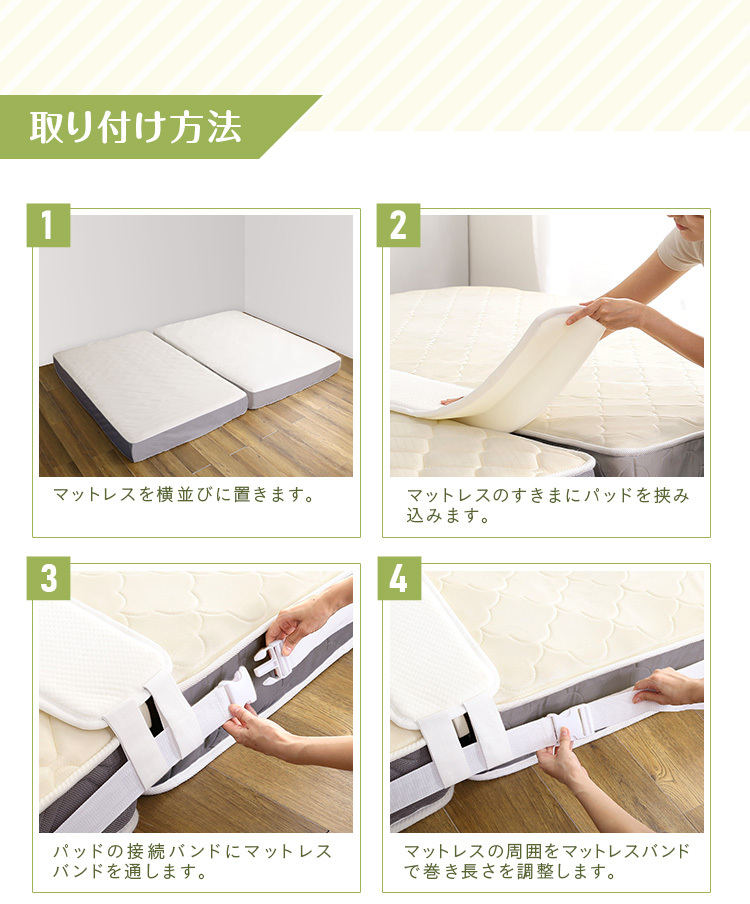 取り付け方法

1

マットレスを横並びに置きます。

2

マットレスのすきまにパッドを挟み込みます。

3

パッドの接続バンドにマットレスバンドを通します。

4

マットレスの周囲をマットレスバンドで巻き長さを調整します。