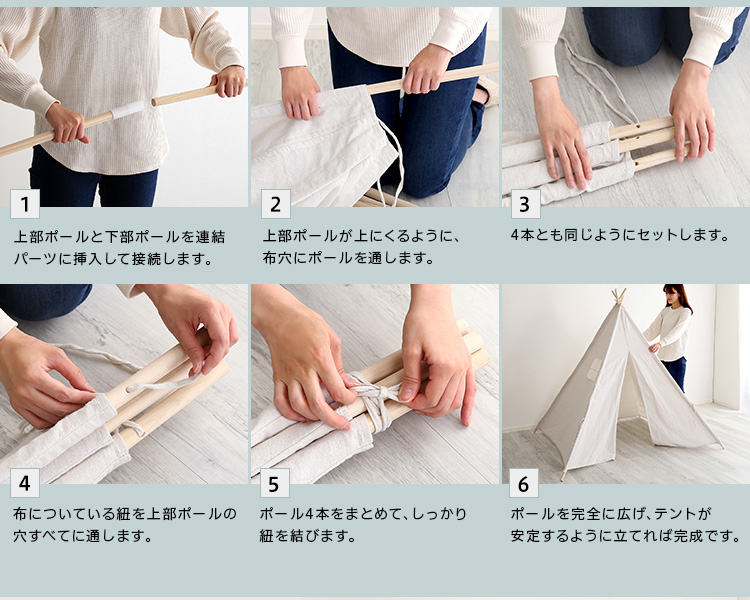 1
上部ポールと下部ポールを連結パーツに挿入して接続します。

2
上部ポールが上にくるように、布穴にポールを通します。

3
4本とも同じようにセットします。

4
布についている紐を上部ポールの穴すべてに通します。

5
ポール4本をまとめて、しっかり紐を結びます。

6
ポールを完全に広げ、テントが安定するように立てれば完成です。