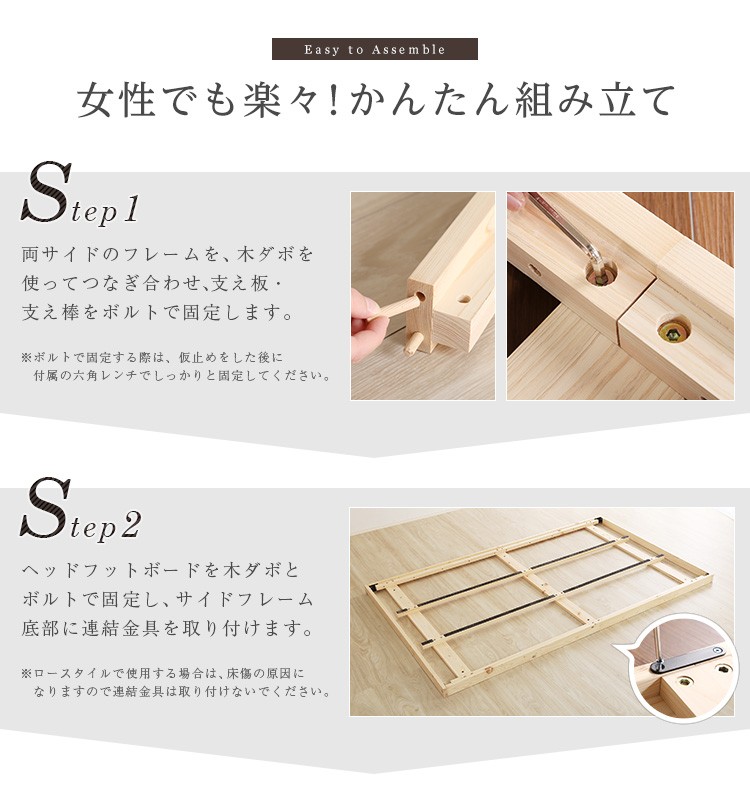 Easy to Assemble

女性でも楽々!かんたん組み立て

Step1

両サイドのフレームを、木ダボを使ってつなぎ合わせ､支え板・支え棒をボルトで固定します。

※ボルトで固定する際は、仮止めをした後に付属の六角レンチでしっかりと固定してください。

Step2

ヘッドフットボードを木ダボとボルトで固定し、サイドフレーム底部に連結金具を取り付けます。

※ロースタイルで使用する場合は、床傷の原因になりますので連結金具は取り付けないでください。