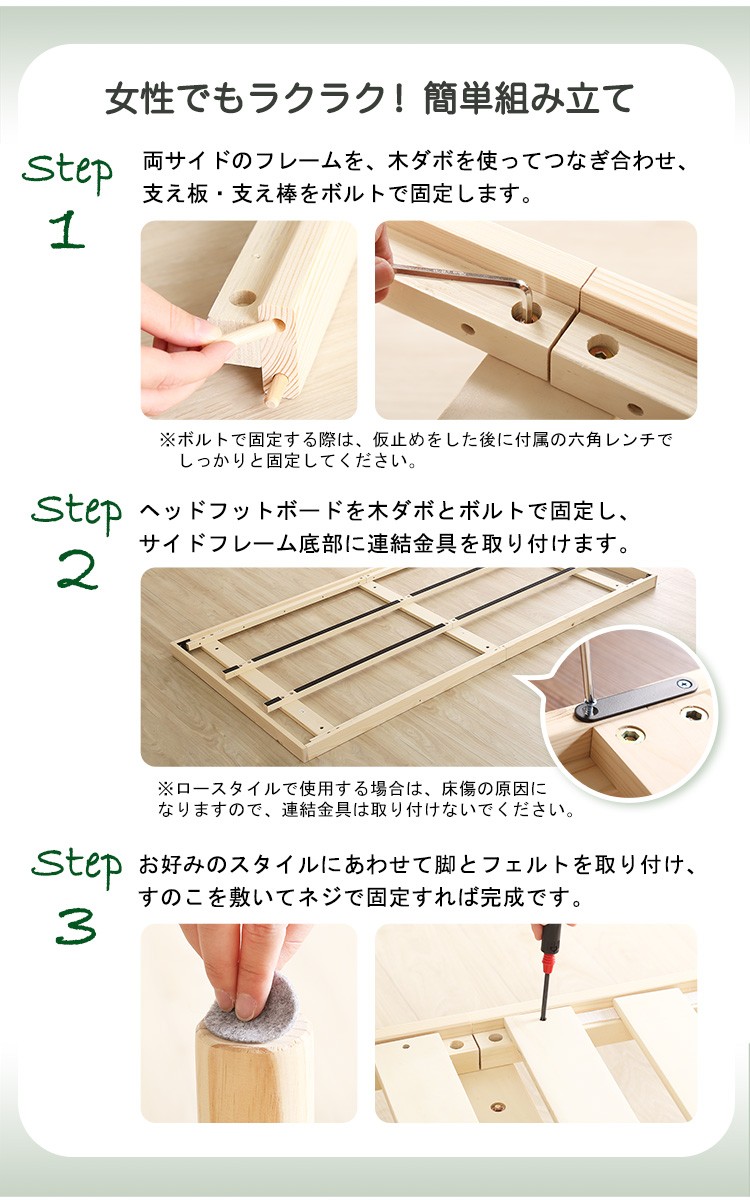 女性でもラクラク！簡単組み立て

Step 1

両サイドのフレームを、木ダボを使ってつなぎ合わせ、支え板・支え棒をボルトで固定します。

※ボルトで固定する際は、仮止めをした後に付属の六角レンチでしっかりと固定してください。

Step 2

ヘッドフットボードを木ダボとボルトで固定し、サイドフレーム底部に連結金具を取り付けます。

※ロースタイルで使用する場合は、床傷の原因になりますので、連結金具は取り付けないでください。

Step 3

お好みのスタイルにあわせて脚とフェルトを取り付け、すのこを敷いてネジで固定すれば完成です。