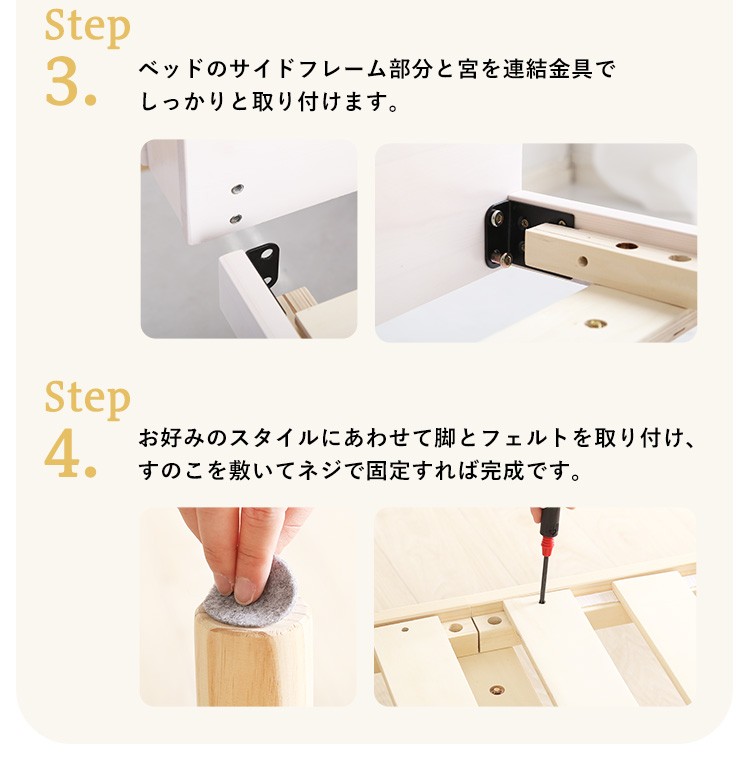 Step
3.
ベッドのサイドフレーム部分と宮を連結金具でしっかりと取り付けます。

Step
4.
お好みのスタイルにあわせて脚とフェルトを取り付け、すのこを敷いてネジで固定すれば完成です。