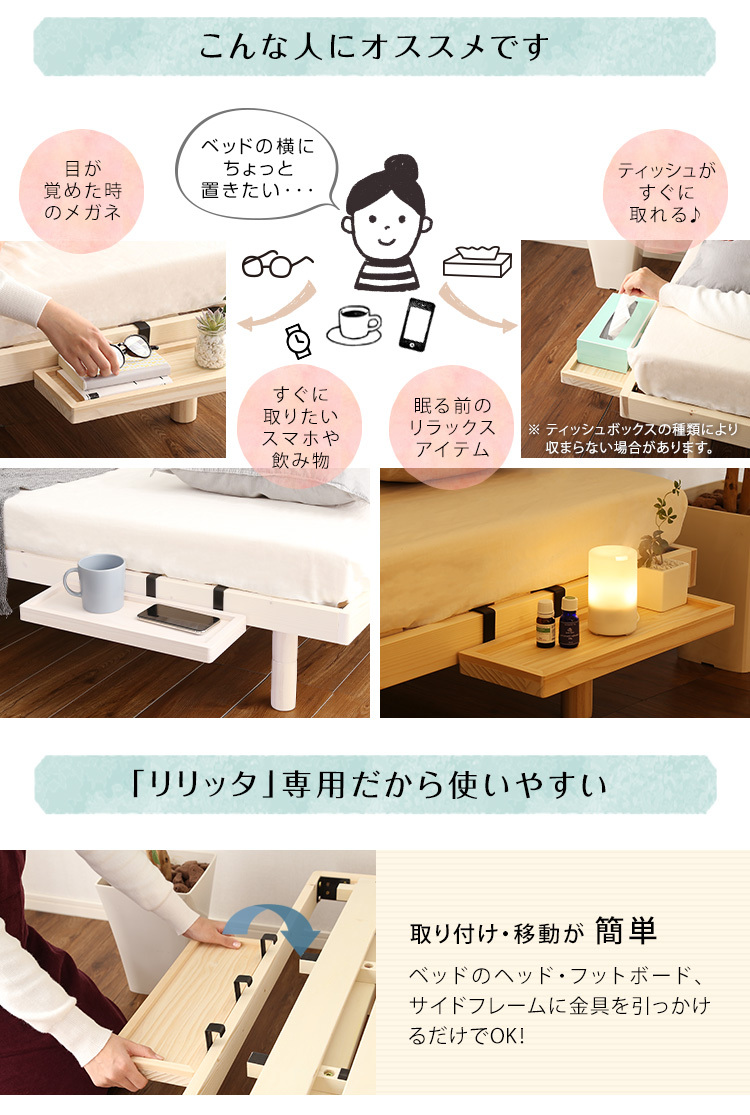 こんな人にオススメです

目が覚めた時のメガネ

ベッドの横にちょっと置きたい・・・

ティッシュがすぐに取れる♪

すぐに取りたいスマホや飲み物

眠る前のリラックスアイテム

※ ティッシュボックスの種類により収まらない場合があります。

「リリッタ」専用だから使いやすい

取り付け・移動が 簡単

ベッドのヘッド・フットボード、サイドフレームに金具を引っかけるだけでOK!