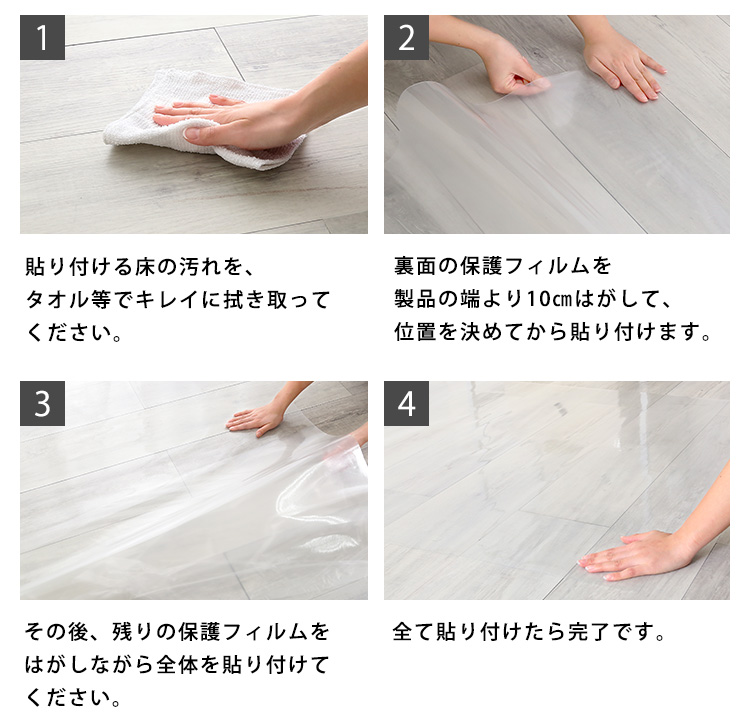 1

貼り付ける床の汚れを、タオル等でキレイに拭き取ってください。

2

裏面の保護フィルムを製品の端より10㎝はがして、位置を決めてから貼り付けます。

3

その後、残りの保護フィルムをはがしながら全体を貼り付けてください。

4

全て貼り付けたら完了です。