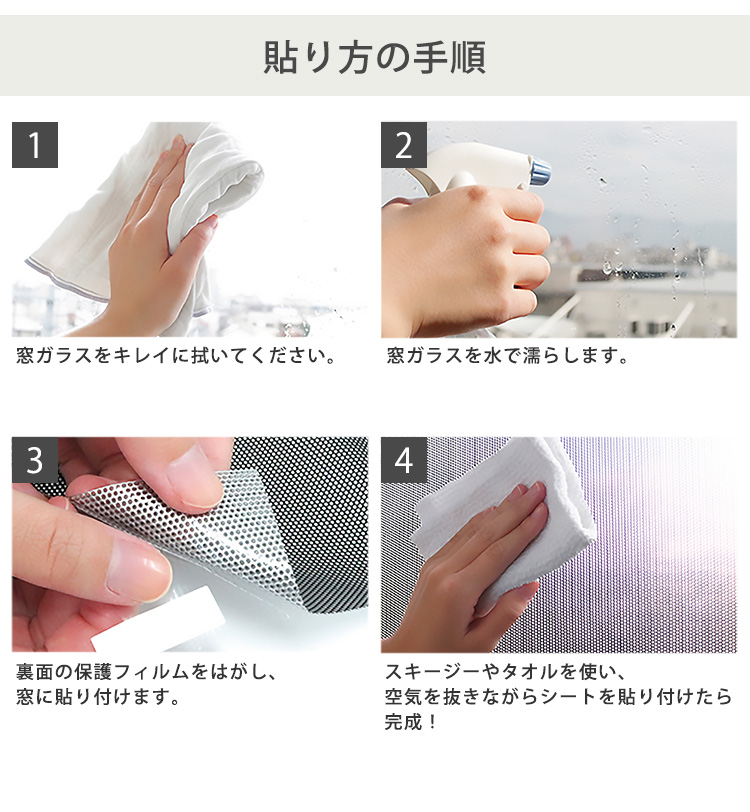 貼り方の手順

1

窓ガラスをキレイに拭いてください。

2

窓ガラスを水で濡らします。

3

裏面の保護フィルムをはがし、窓に貼り付けます。

4

スキージーやタオルを使い、空気を抜きながらシートを貼り付けたら完成！