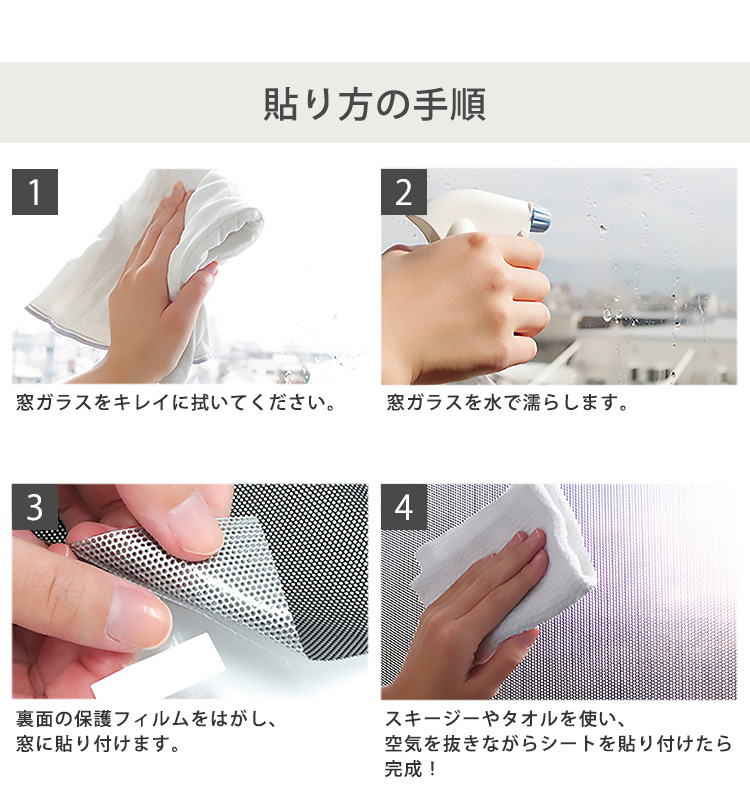 貼り方の手順

1
窓ガラスをキレイに拭いてください。

2
窓ガラスを水で濡らします。

3
裏面の保護フィルムをはがし、窓に貼り付けます。

4
スキージーやタオルを使い、空気を抜きながらシートを貼り付けたら完成！