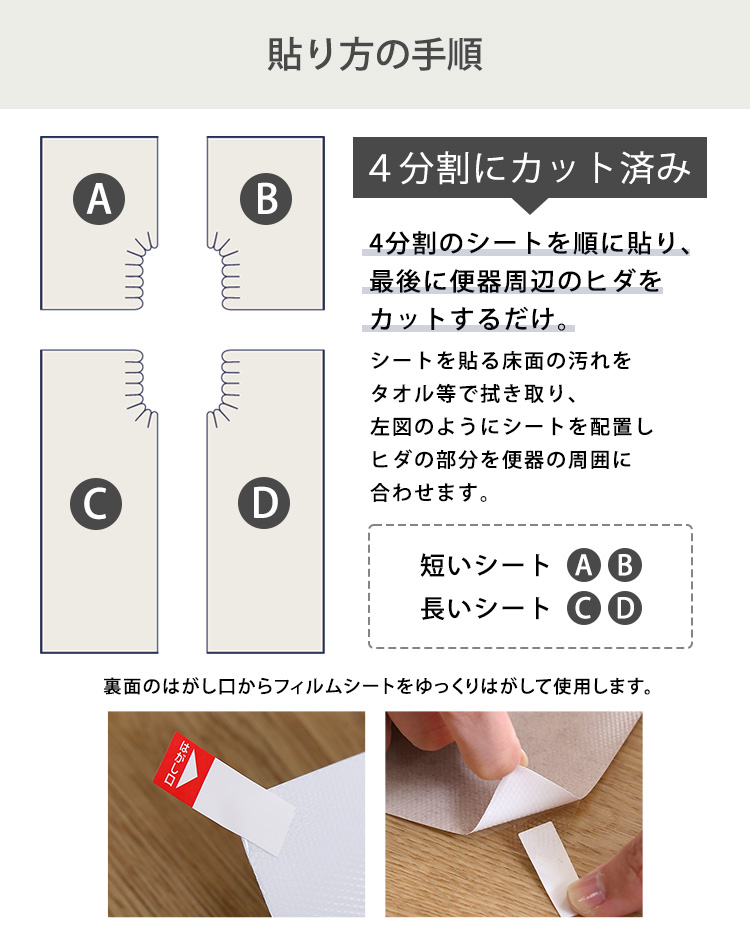 貼り方の手順

A

B

C

D

4分割にカット済み

4分割のシートを順に貼り、最後に便器周辺のヒダをカットするだけ。

シートを貼る床面の汚れをタオル等で拭き取り、左図のようにシートを配置しヒダの部分を便器の周囲に合わせます。

短いシート A B
長いシート C D

裏面のはがし口からフィルムシートをゆっくりはがして使用します。

はがし口