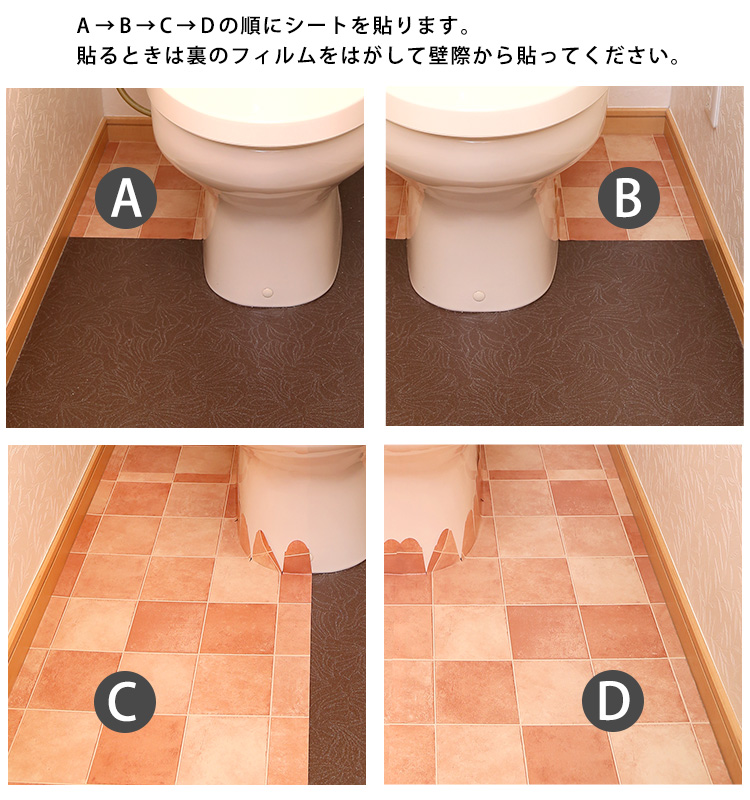 A→B→C→Dの順にシートを貼ります。
貼るときは裏のフィルムをはがして壁際から貼ってください。

A

B

C

D