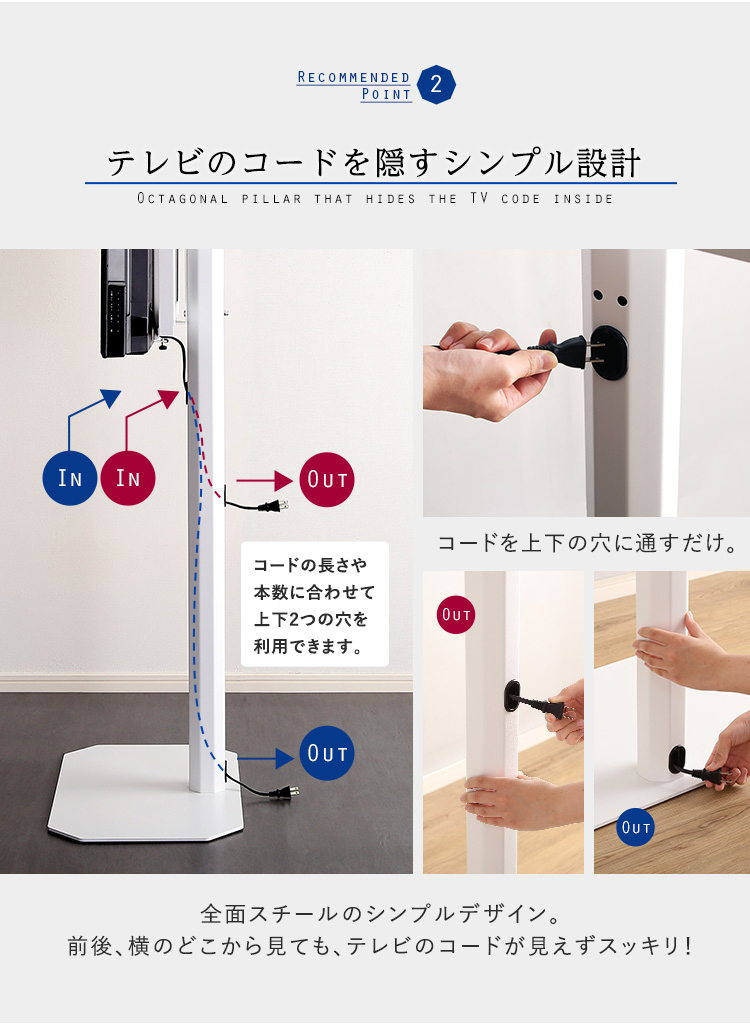 RECOMMENDED POINT 2

テレビのコードを隠すシンプル設計

OCTAGONAL PILLAR THAT HIDES THE TV CODE INSIDE

IN IN OUT

コードの長さや本数に合わせて上下2つの穴を利用できます。

OUT

コードを上下の穴に通すだけ。

OUT

OUT

全面スチールのシンプルデザイン。
前後、横のどこから見ても、テレビのコードが見えずスッキリ！