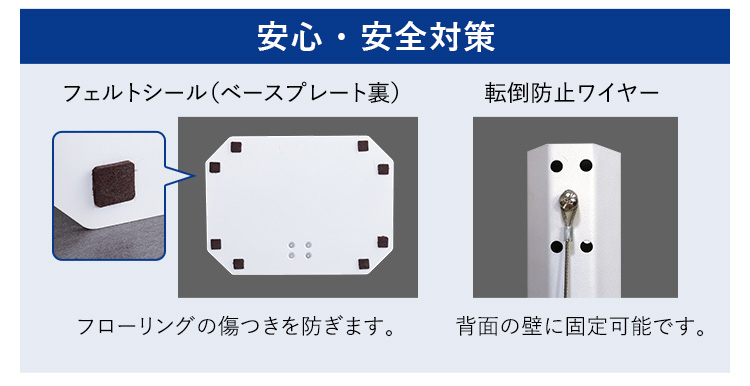 安心・安全対策

フェルトシール（ベースプレート裏）

フローリングの傷つきを防ぎます。

転倒防止ワイヤー

背面の壁に固定可能です。