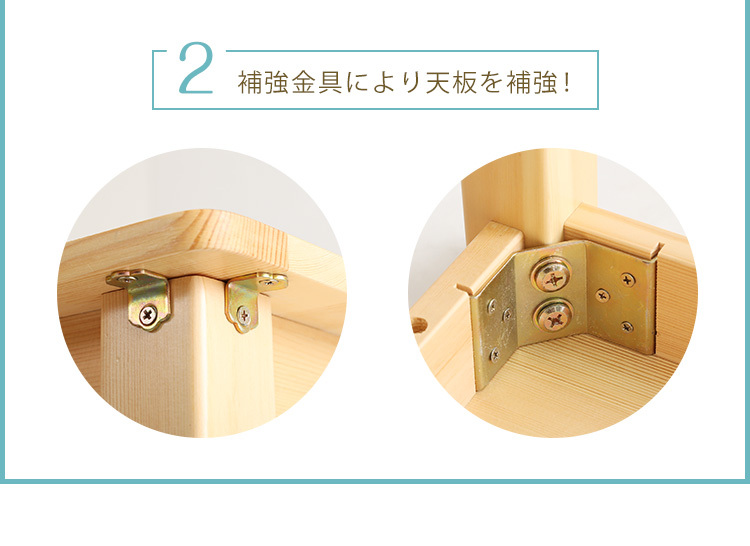 2 補強金具により天板を補強！