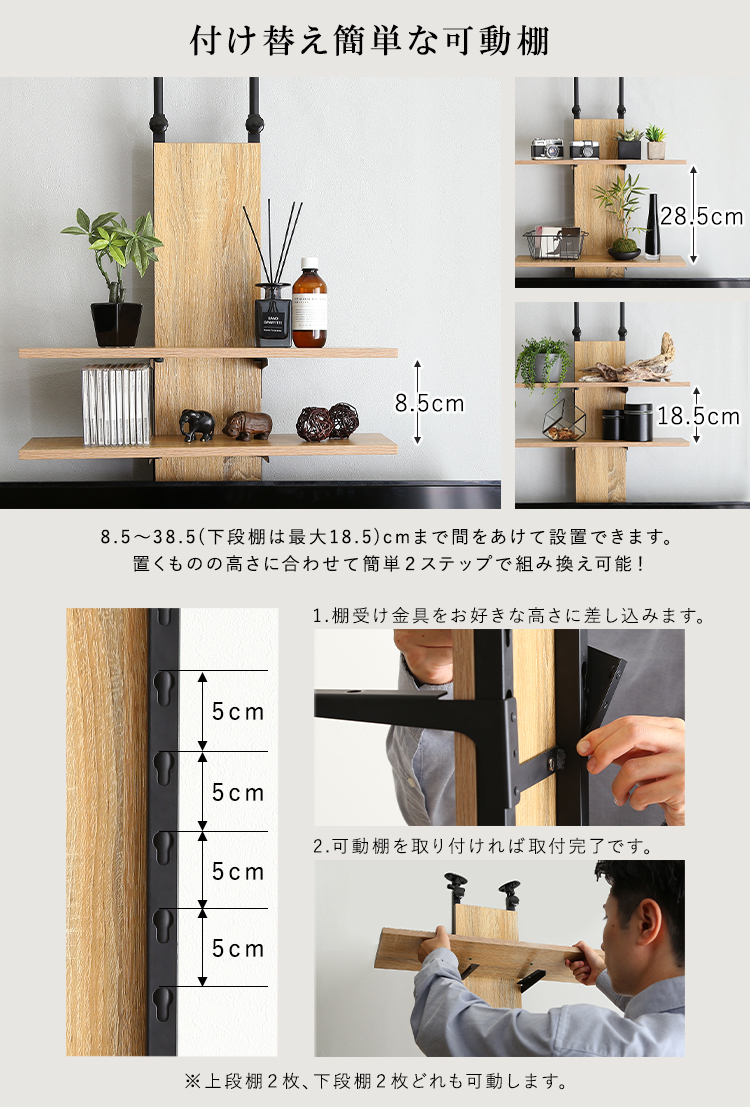 付け替え簡単な可動棚

8.5cm

28.5cm

18.5cm

8.5～38.5(下段棚は最大18.5)cmまで間をあけて設置できます。
置くものの高さに合わせて簡単2ステップで組み換え可能！

5cm
5cm
5cm
5cm

1.棚受け金具をお好きな高さに差し込みます。

2.可動棚を取り付ければ取付完了です。

※上段棚2枚、下段棚2枚どれも可動します。