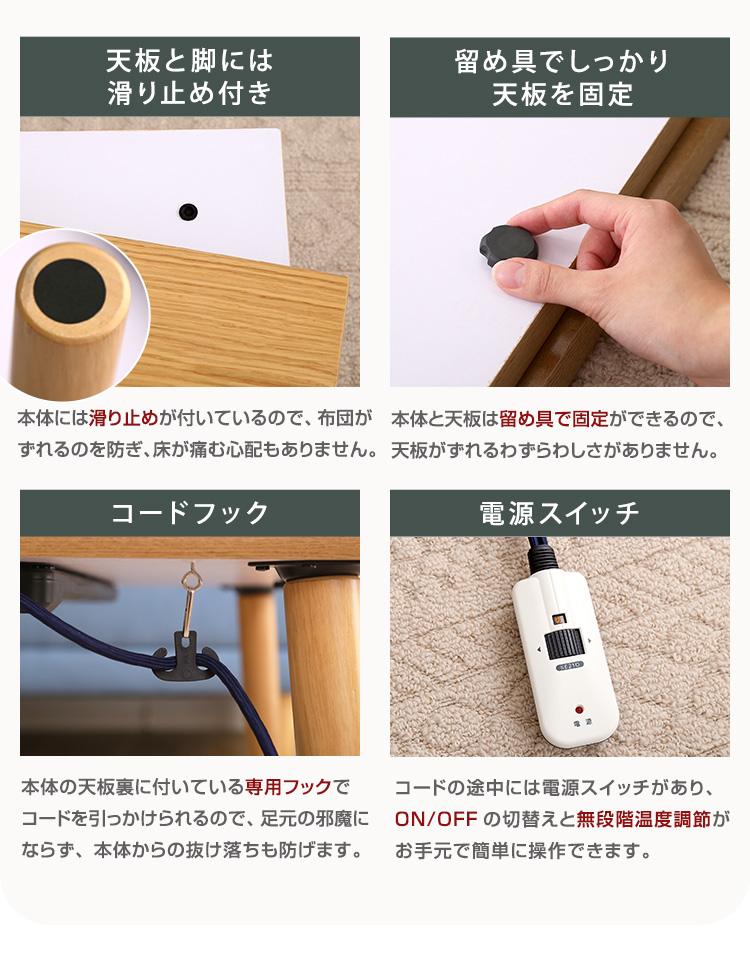 天板と脚には
滑り止め付き

本体には滑り止めが付いているので、布団がずれるのを防ぎ、床が痛む心配もありません。

留め具でしっかり
天板を固定

本体と天板は留め具で固定ができるので、天板がずれるわずらわしさがありません。

コードフック

本体の天板裏に付いている専用フックでコードを引っかけられるので、足元の邪魔にならず、本体からの抜け落ちも防げます。

電源スイッチ

電源

コードの途中には電源スイッチがあり、ON/OFF の切替えと無段階温度調節がお手元で簡単に操作できます。