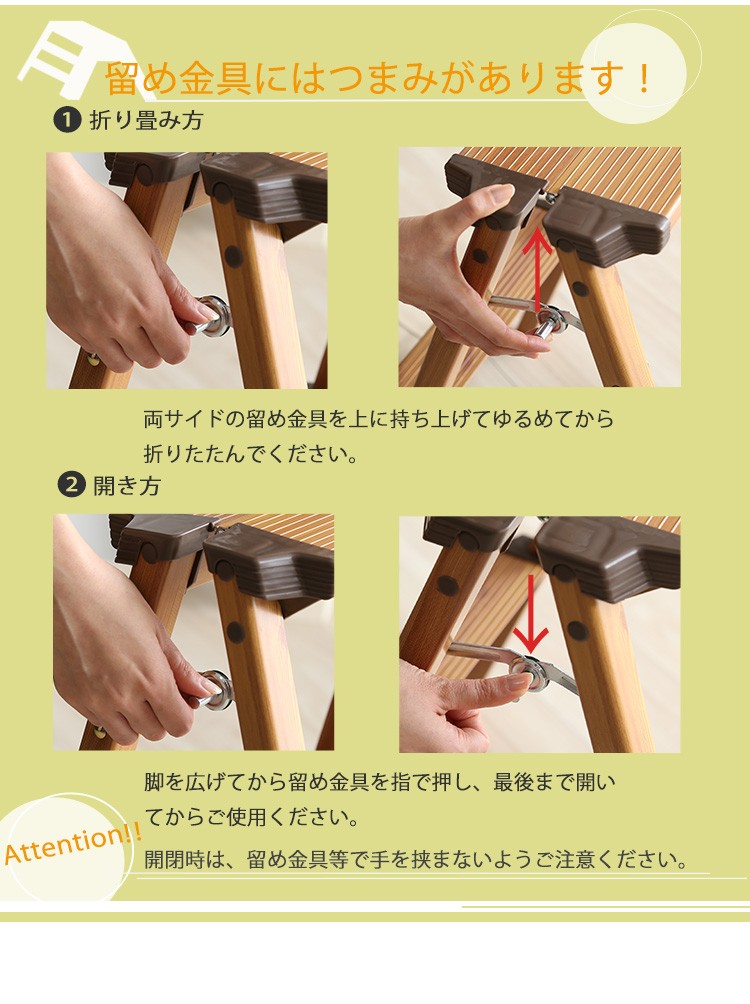 留め金具にはつまみがあります！

❶ 折り畳み方

両サイドの留め金具を上に持ち上げてゆるめてから折りたたんでください。

❷ 開き方

脚を広げてから留め金具を指で押し、最後まで開いてからご使用ください。

Attention!!

開閉時は、留め金具等で手を挟まないようご注意ください。