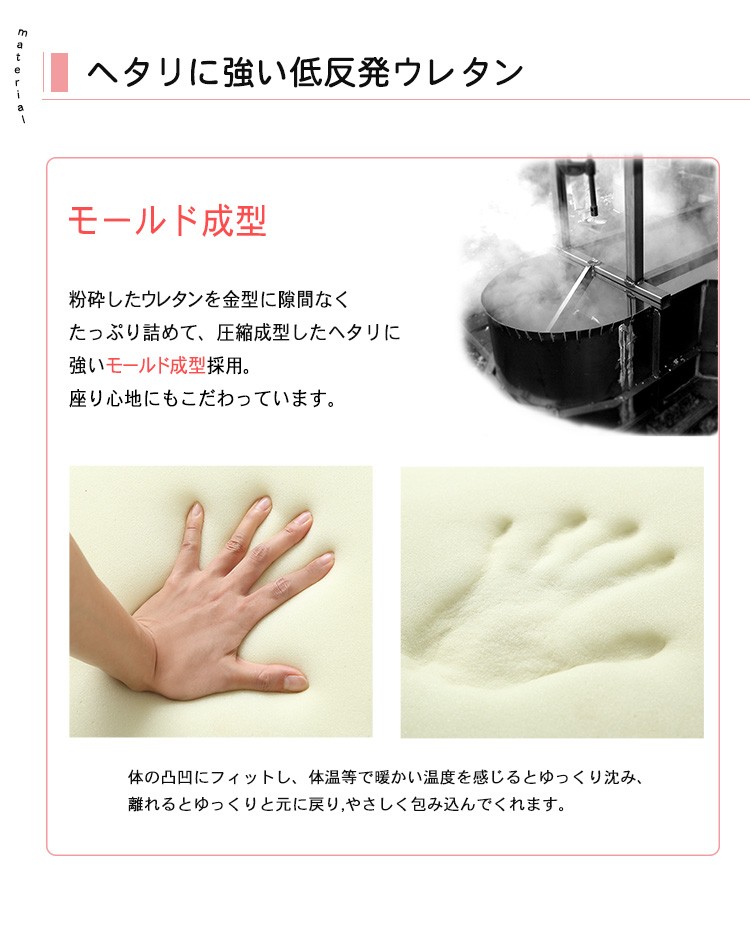 material

ヘタリに強い低反発ウレタン

モールド成型

粉砕したウレタンを金型に隙間なくたっぷり詰めて、圧縮成型したヘタリに強いモールド成型採用。
座り心地にもこだわっています。

体の凸凹にフィットし、体温等で暖かい温度を感じるとゆっくり沈み、離れるとゆっくりと元に戻り,やさしく包み込んでくれます。