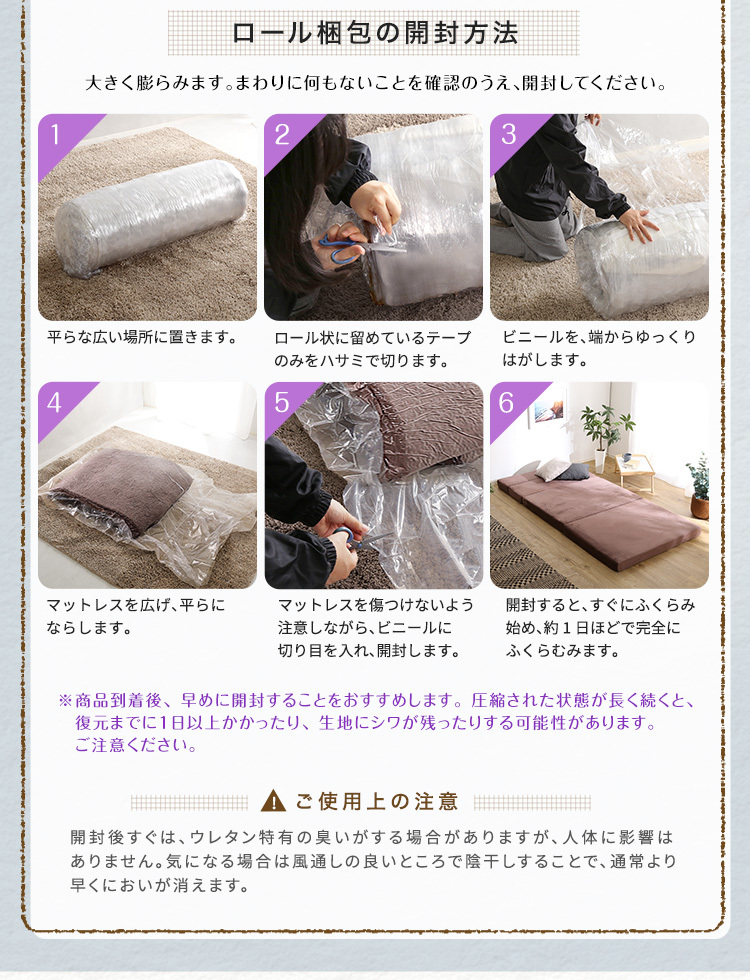 ロール梱包の開封方法

大きく膨らみます。まわりに何もないことを確認のうえ、開封してください。

1
平らな広い場所に置きます。

2
ロール状に留めているテープのみをハサミで切ります。

3
ビニールを、端からゆっくりはがします。

4
マットレスを広げ、平らにならします。

5
マットレスを傷つけないよう注意しながら、ビニールに切り目を入れ、開封します。

6
開封すると、すぐにふくらみ始め、約１日ほどで完全にふくらむみます。

※商品到着後、早めに開封することをおすすめします。圧縮された状態が長く続くと、復元までに1日以上かかったり、生地にシワが残ったりする可能性があります。ご注意ください。

ご使用上の注意

開封後すぐは、ウレタン特有の臭いがする場合がありますが、人体に影響はありません。気になる場合は風通しの良いところで陰干しすることで、通常より早くにおいが消えます。