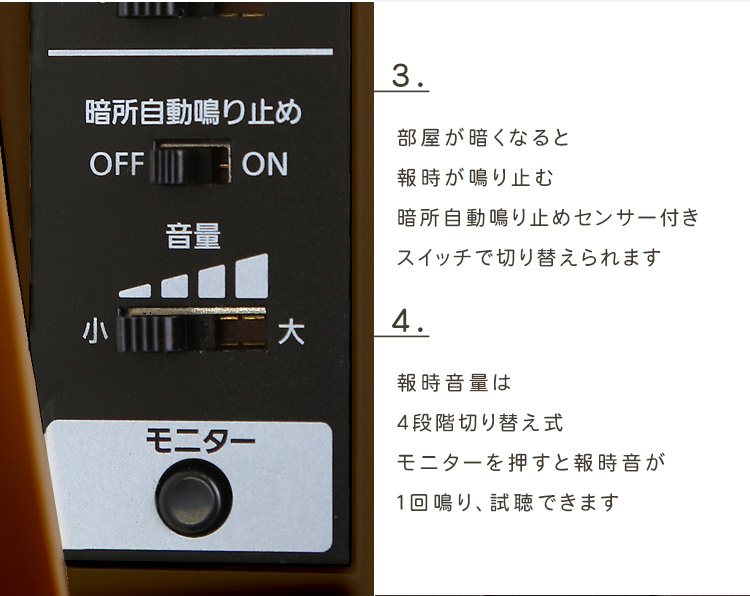 暗所自動鳴り止め

OFF ON

音量

小 大

モニター

3.

部屋が暗くなると
報時が鳴り止む
暗所自動鳴り止めセンサー付き
スイッチで切り替えられます

4.

報時音量は
4段階切り替え式
モニターを押すと報時音が
1回鳴り、試聴できます