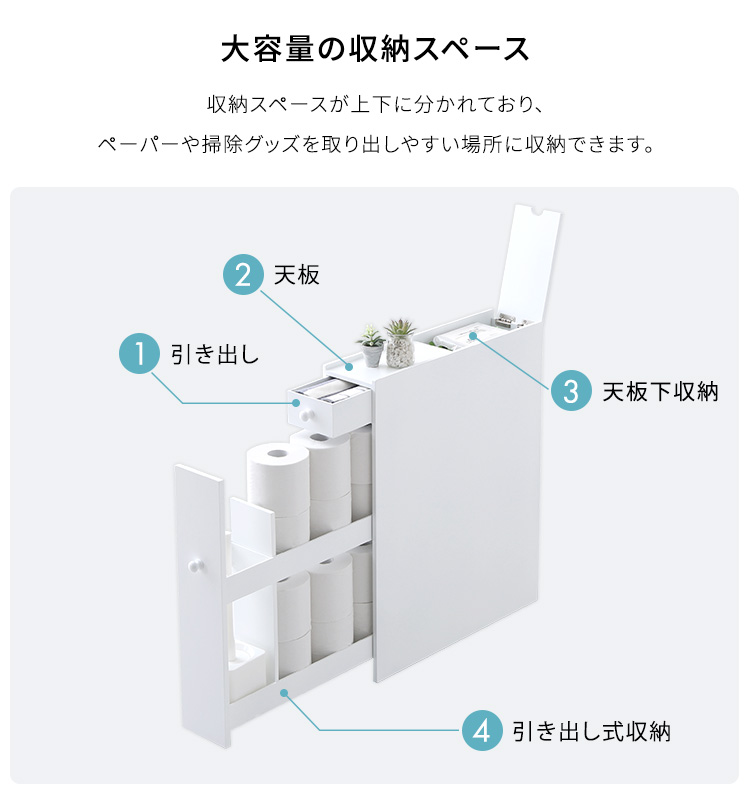 大容量の収納スペース

収納スペースが上下に分かれており、
ペーパーや掃除グッズを取り出しやすい場所に収納できます。

2 天板

1 引き出し

3 天板下収納

4 引き出し式収納