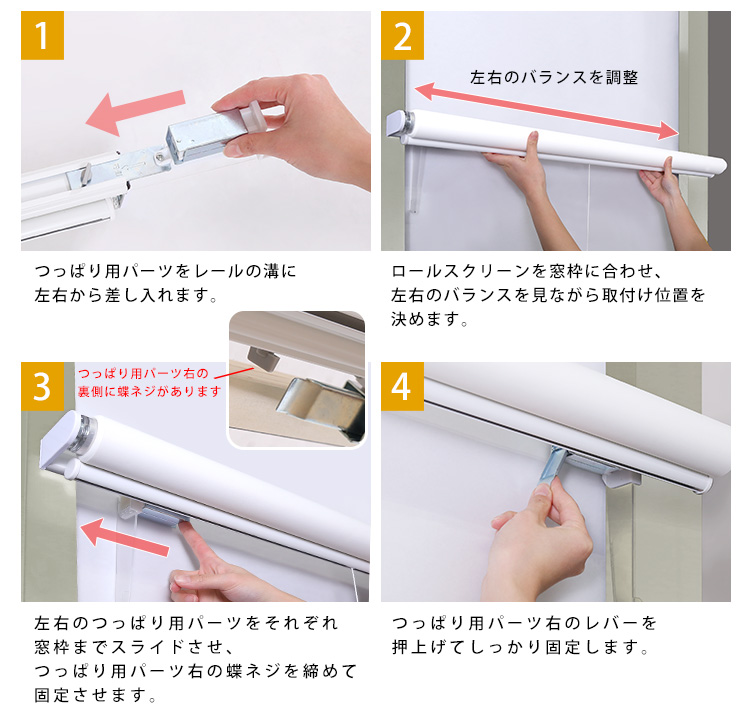 1

つっぱり用パーツをレールの溝に左右から差し入れます。

2

左右のバランスを調整

ロールスクリーンを窓枠に合わせ、左右のバランスを見ながら取付け位置を決めます。

3

つっぱり用パーツ右の裏側に蝶ネジがあります

左右のつっぱり用パーツをそれぞれ窓枠までスライドさせ、つっぱり用パーツ右の蝶ネジを締めて固定させます。

4

つっぱり用パーツ右のレバーを押上げてしっかり固定します。