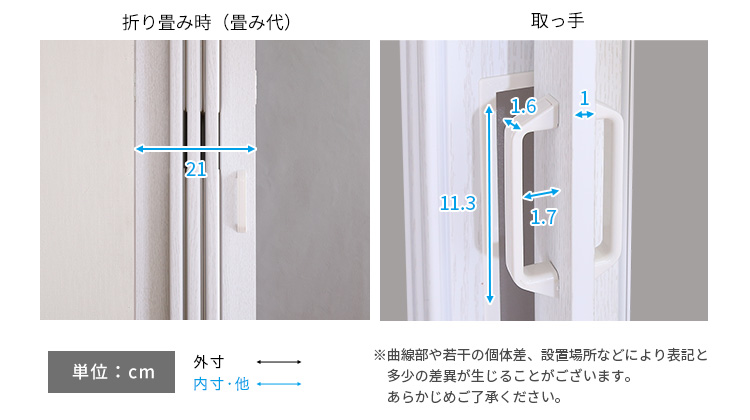 折り畳み時（畳み代）

21

取っ手

1.6

1

11.3

1.7

単位：cm

外寸

内寸・他

※曲線部や若干の個体差、設置場所などにより表記と多少の差異が生じることがございます。あらかじめご了承ください。