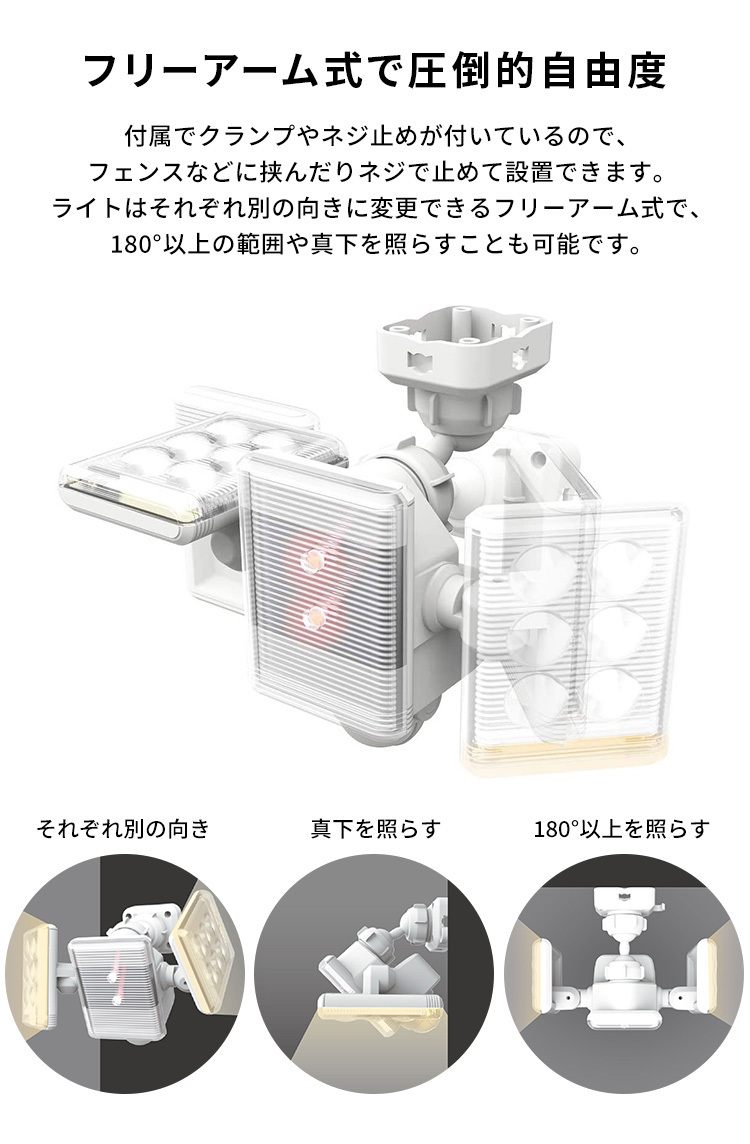 フリーアーム式で圧倒的自由度

付属でクランプやネジ止めが付いているので、フェンスなどに挟んだりネジで止めて設置できます。ライトはそれぞれ別の向きに変更できるフリーアーム式で、180°以上の範囲や真下を照らすことも可能です。

それぞれ別の向き

真下を照らす

180°以上を照らす