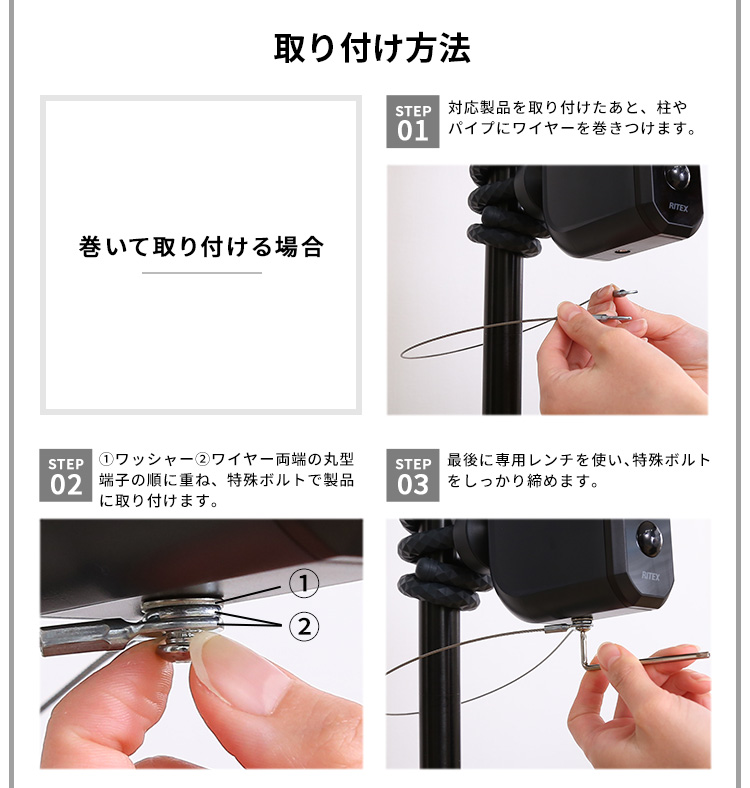 取り付け方法

巻いて取り付ける場合

STEP 01 対応製品を取り付けたあと、柱やパイプにワイヤーを巻きつけます。

RITEX

STEP 02 ①ワッシャー②ワイヤー両端の丸型端子の順に重ね、特殊ボルトで製品に取り付けます。

①
②

STEP 03 最後に専用レンチを使い、特殊ボルトをしっかり締めます。

RITEX