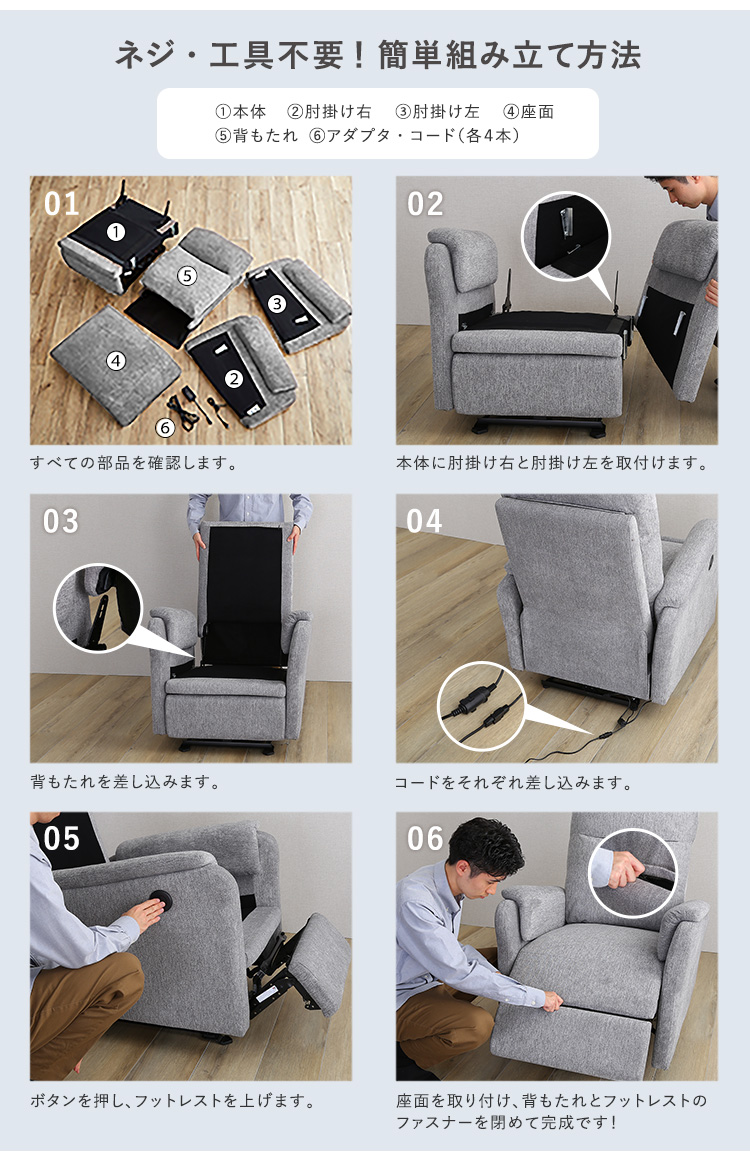 ネジ・工具不要！簡単組み立て方法

①本体　②肘掛け右　③肘掛け左　④座面
⑤背もたれ　⑥アダプタ・コード（各4本）

01

①
⑤
③
④
②
⑥

すべての部品を確認します。

02

本体に肘掛け右と肘掛け左を取付けます。

03

背もたれを差し込みます。

04

コードをそれぞれ差し込みます。

05

ボタンを押し、フットレストを上げます。

06

座面を取り付け、背もたれとフットレストのファスナーを閉めて完成です！