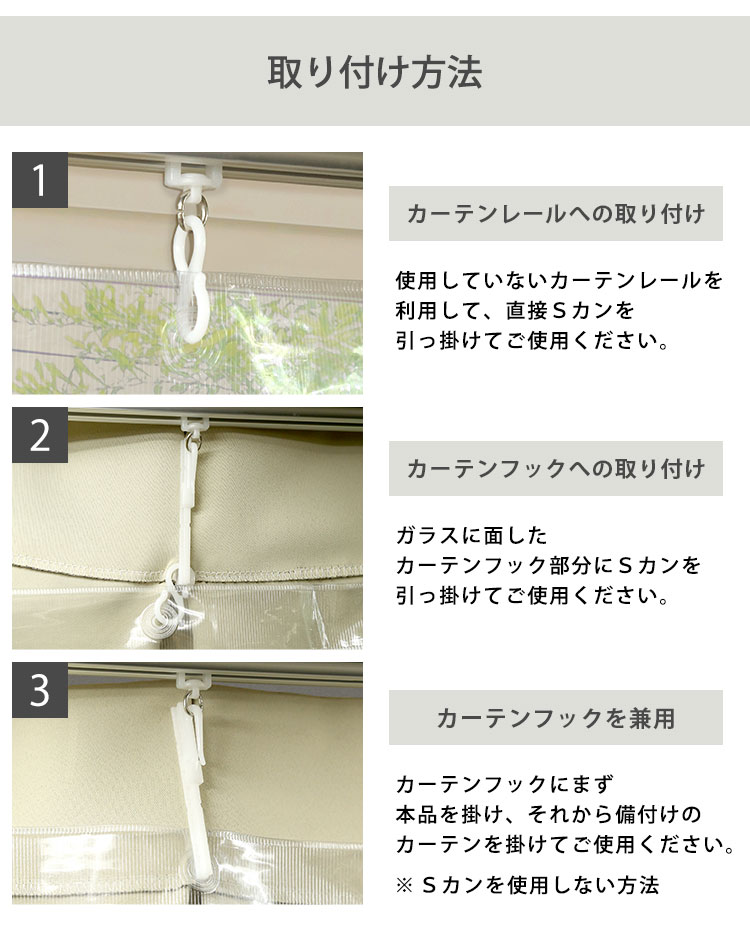 取り付け方法

1

カーテンレールへの取り付け

使用していないカーテンレールを利用して、直接Ｓカンを引っ掛けてご使用ください。

2

カーテンフックへの取り付け

ガラスに面したカーテンフック部分にＳカンを引っ掛けてご使用ください。

3

カーテンフックを兼用

カーテンフックにまず本品を掛け、それから備付けのカーテンを掛けてご使用ください。

※ Ｓカンを使用しない方法