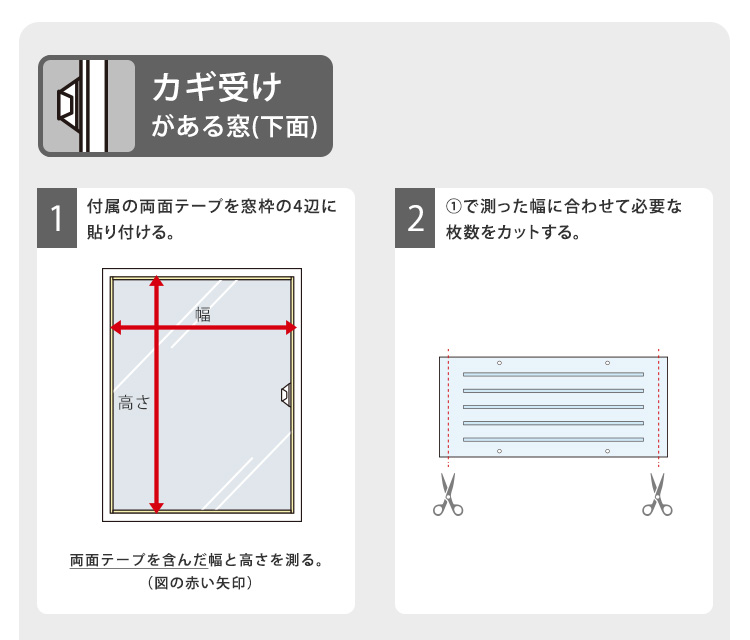 カギ受け
がある窓(下面)

1
付属の両面テープを窓枠の4辺に貼り付ける。

幅
高さ

両面テープを含んだ幅と高さを測る。
(図の赤い矢印)

2
①で測った幅に合わせて必要な枚数をカットする。