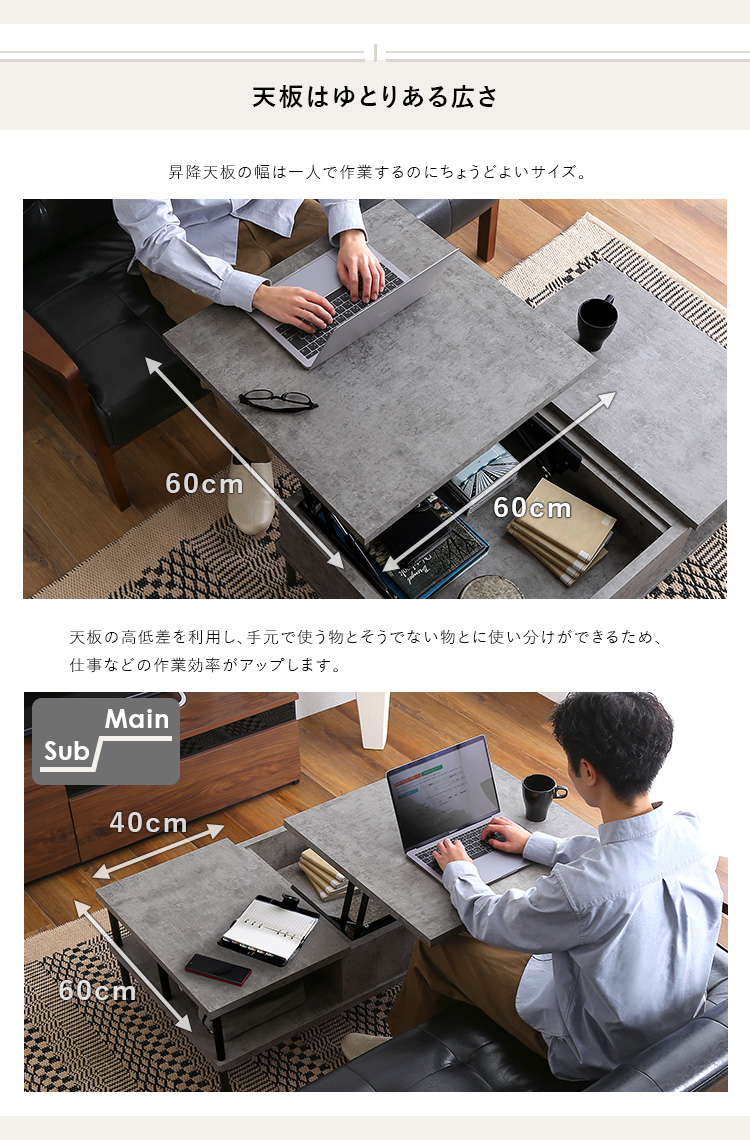 天板はゆとりある広さ

昇降天板の幅は一人で作業するのにちょうどよいサイズ。

60cm

60cm

天板の高低差を利用し、手元で使う物とそうでない物とに使い分けができるため、仕事などの作業効率がアップします。

Main

Sub

40cm

60cm