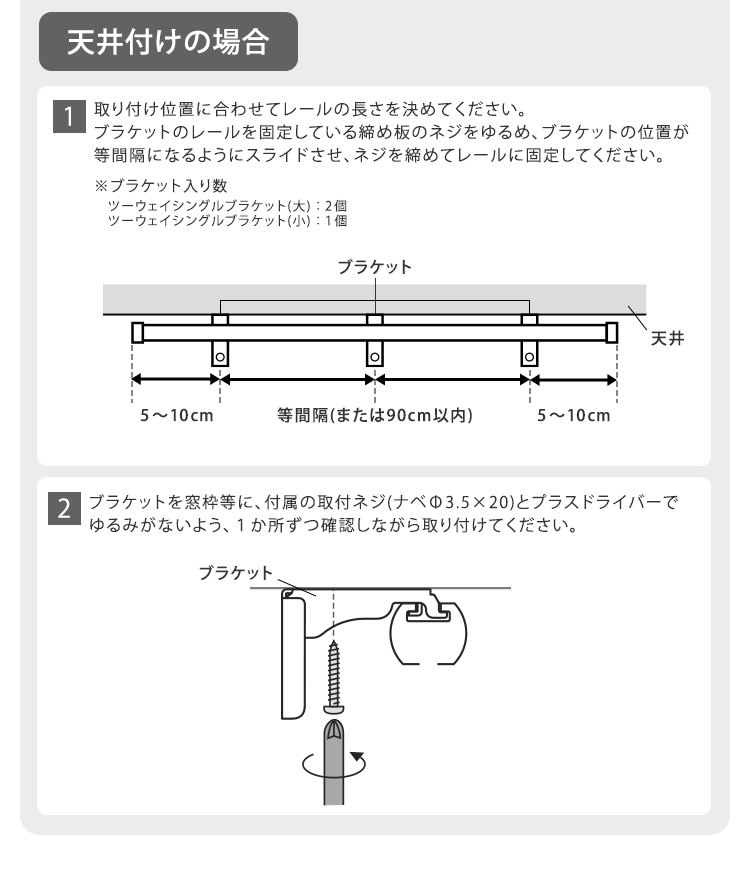 天井付けの場合

1 取り付け位置に合わせてレールの長さを決めてください。
ブラケットのレールを固定している締め板のネジをゆるめ、ブラケットの位置が等間隔になるようにスライドさせ、ネジを締めてレールに固定してください。

※ブラケット入り数
ツーウェイシングルブラケット(大)：2個
ツーウェイシングルブラケット(小)：1個

ブラケット
天井
5～10cm
等間隔(または90cm以内)
5～10cm

2 ブラケットを窓枠等に、付属の取付ネジ(ナベΦ3.5×20)とプラスドライバーでゆるみがないよう、1か所ずつ確認しながら取り付けてください。

ブラケット