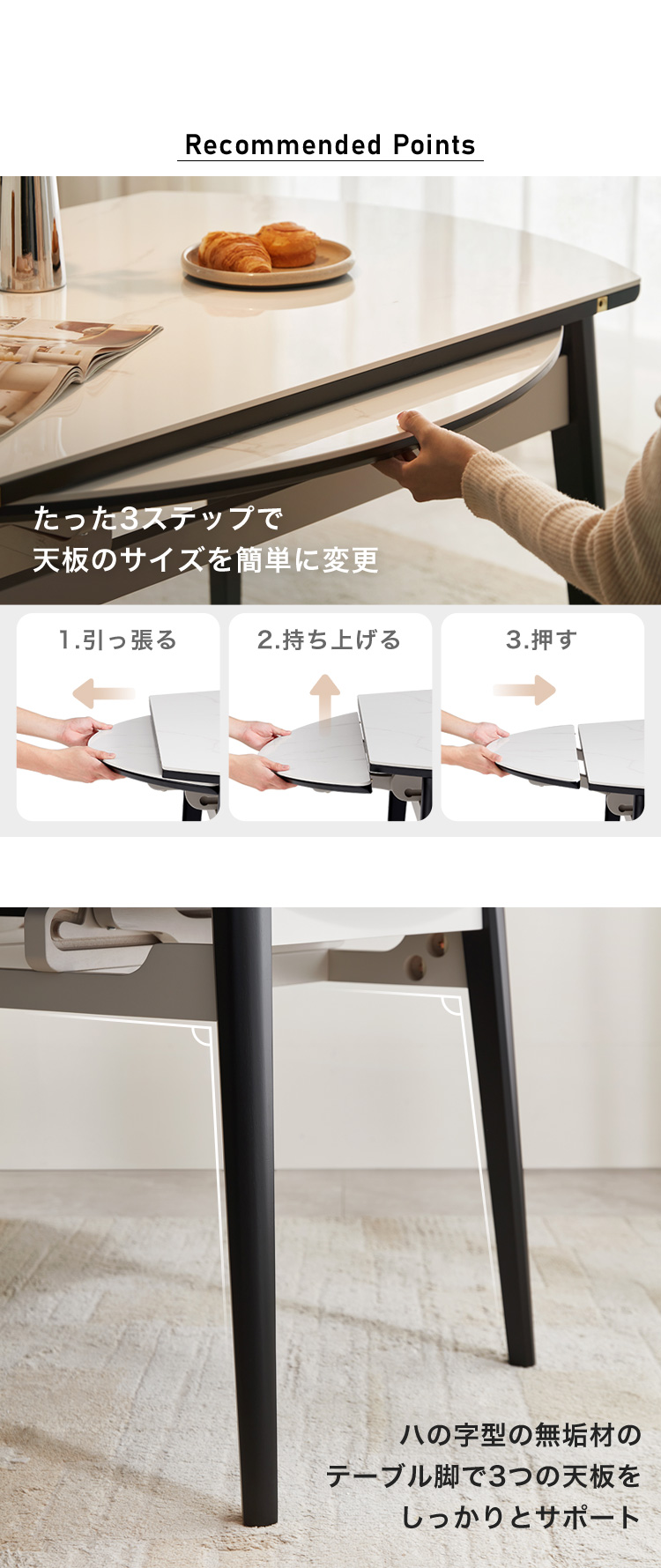 Recommended Points

たった3ステップで
天板のサイズを簡単に変更

1.引っ張る

2.持ち上げる

3.押す

ハの字型の無垢材の
テーブル脚で3つの天板を
しっかりとサポート