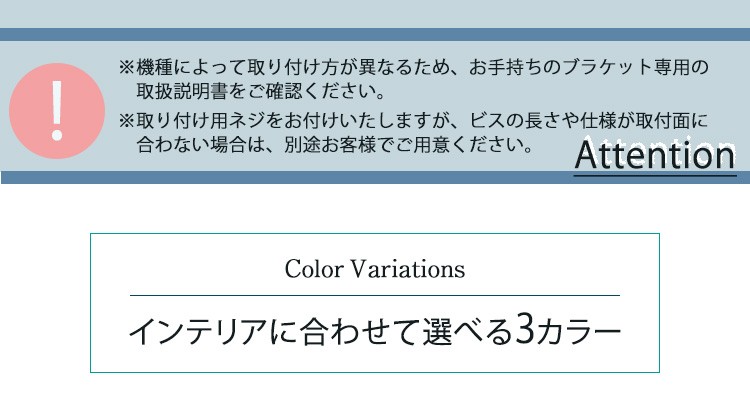 !

※機種によって取り付け方が異なるため、お手持ちのブラケット専用の取扱説明書をご確認ください。

※取り付け用ネジをお付けいたしますが、ビスの長さや仕様が取付面に合わない場合は、別途お客様でご用意ください。

Attention

Color Variations

インテリアに合わせて選べる3カラー