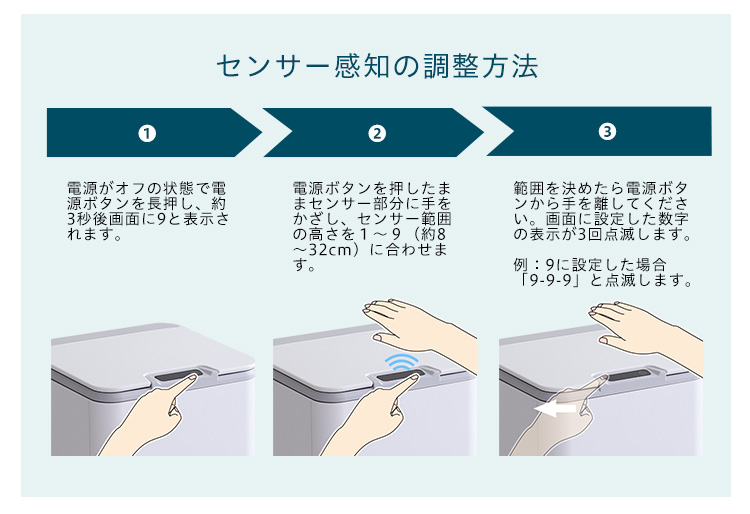 センサー感知の調整方法

❶

電源がオフの状態で電源ボタンを長押し、約3秒後画面に9と表示されます。

❷

電源ボタンを押したままセンサー部分に手をかざし、センサー範囲の高さを１～９（約8～32cm）に合わせます。

❸

範囲を決めたら電源ボタンから手を離してください。画面に設定した数字の表示が3回点滅します。

例：9に設定した場合「9-9-9」と点滅します。