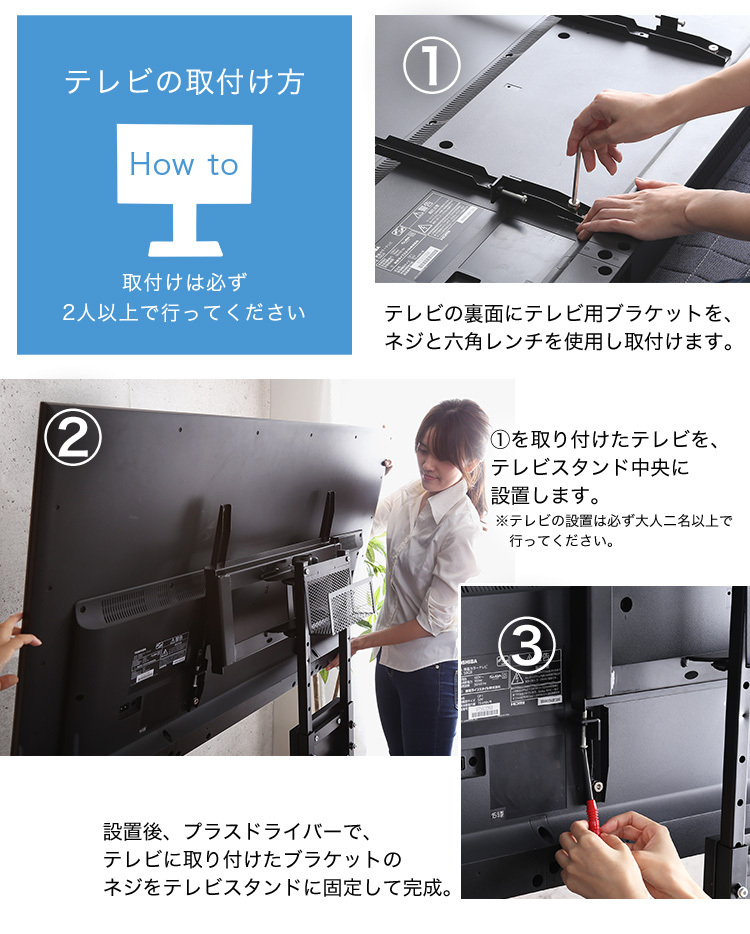 テレビの取付け方

How to

取付けは必ず
2人以上で行ってください

①

テレビの裏面にテレビ用ブラケットを、ネジと六角レンチを使用し取付けます。

②

①を取り付けたテレビを、テレビスタンド中央に設置します。

※テレビの設置は必ず大人二名以上で行ってください。

③

設置後、プラスドライバーで、テレビに取り付けたブラケットのネジをテレビスタンドに固定して完成。