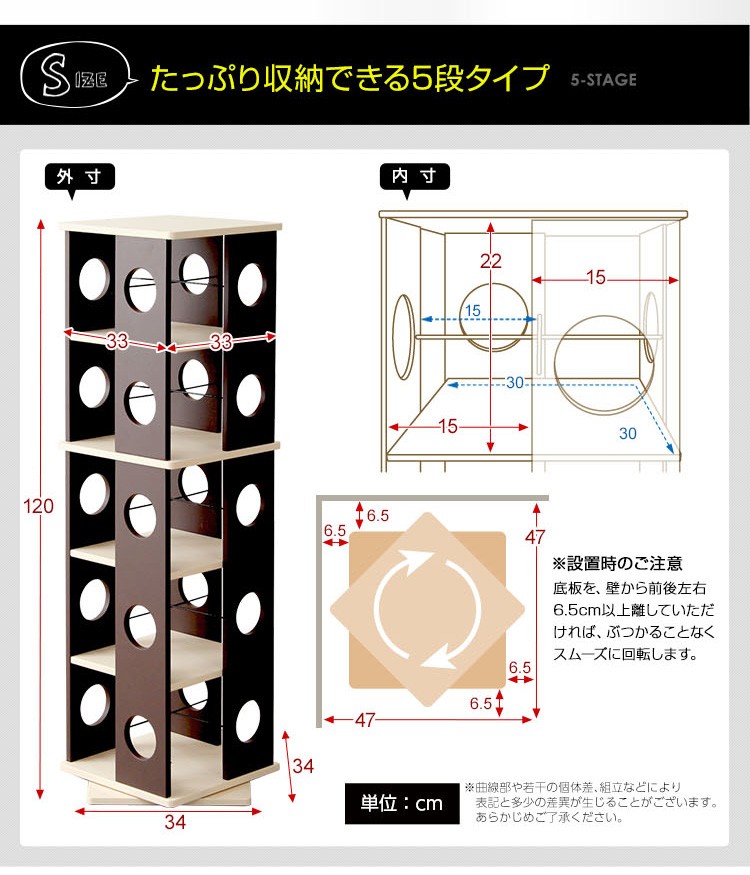 SIZE たっぷり収納できる5段タイプ 5-STAGE

外寸

33
33
120
34
34

内寸

22
15
15
30
15
30

6.5
6.5
47
6.5
6.5
47

※設置時のご注意
底板を、壁から前後左右6.5cm以上離していただければ、ぶつかることなくスムーズに回転します。

単位：cm

※曲線部や若干の個体差、組立などにより表記と多少の差異が生じることがございます。あらかじめご了承ください。