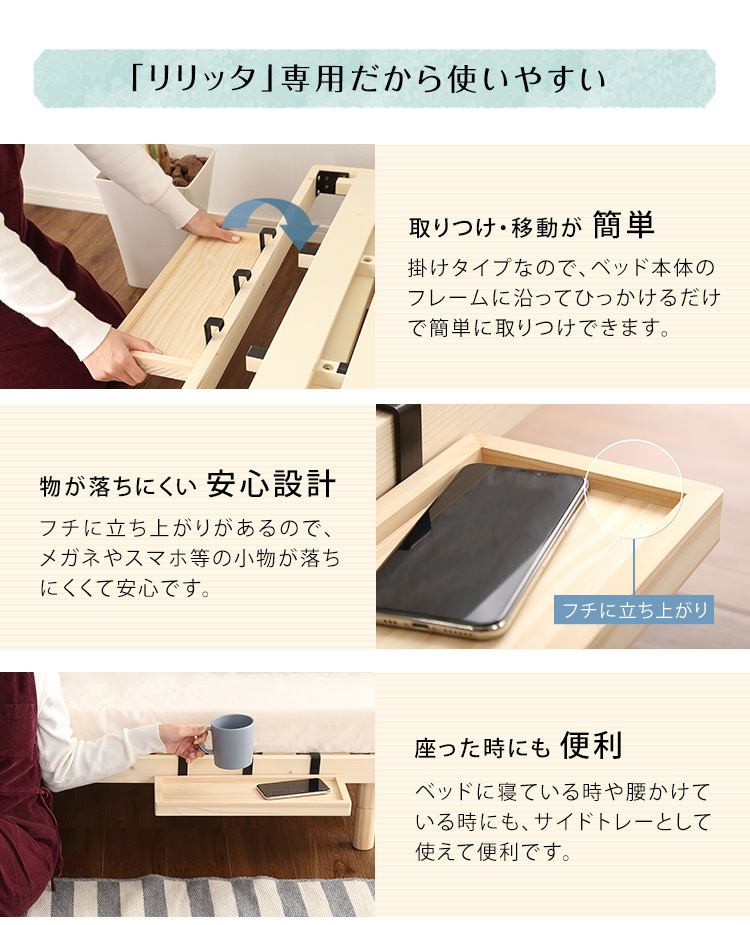 「リリッタ」専用だから使いやすい

取りつけ・移動が 簡単

掛けタイプなので、ベッド本体のフレームに沿ってひっかけるだけで簡単に取りつけできます。

物が落ちにくい 安心設計

フチに立ち上がりがあるので、メガネやスマホ等の小物が落ちにくくて安心です。

フチに立ち上がり

座った時にも 便利

ベッドに寝ている時や腰かけている時にも、サイドトレーとして使えて便利です。